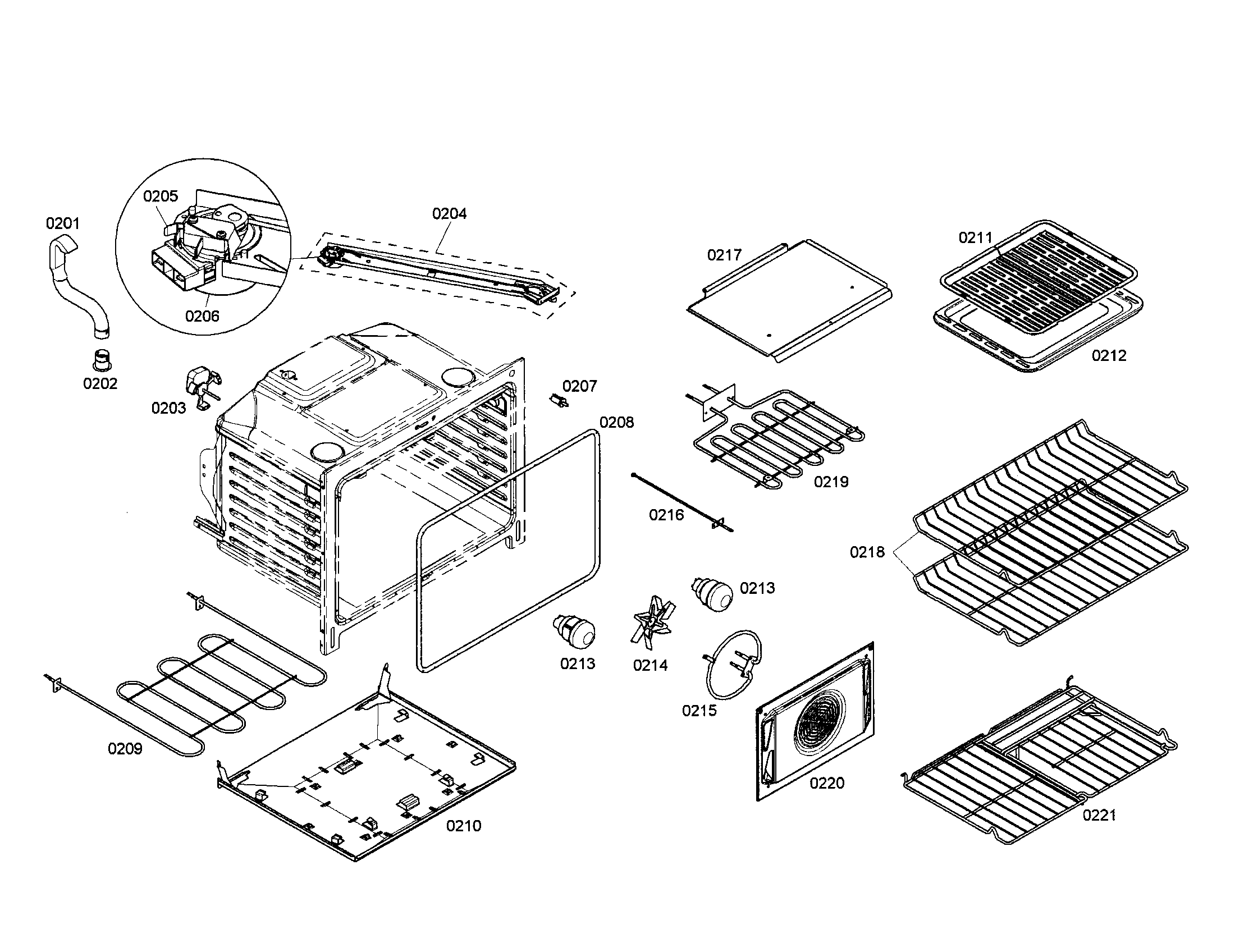 0201
0205
0204
0206
0202
0203
0207
0208
0217
0211
0212
0219
0216
0218
0213
0213
0214
0215
0209
0210
0220
0221