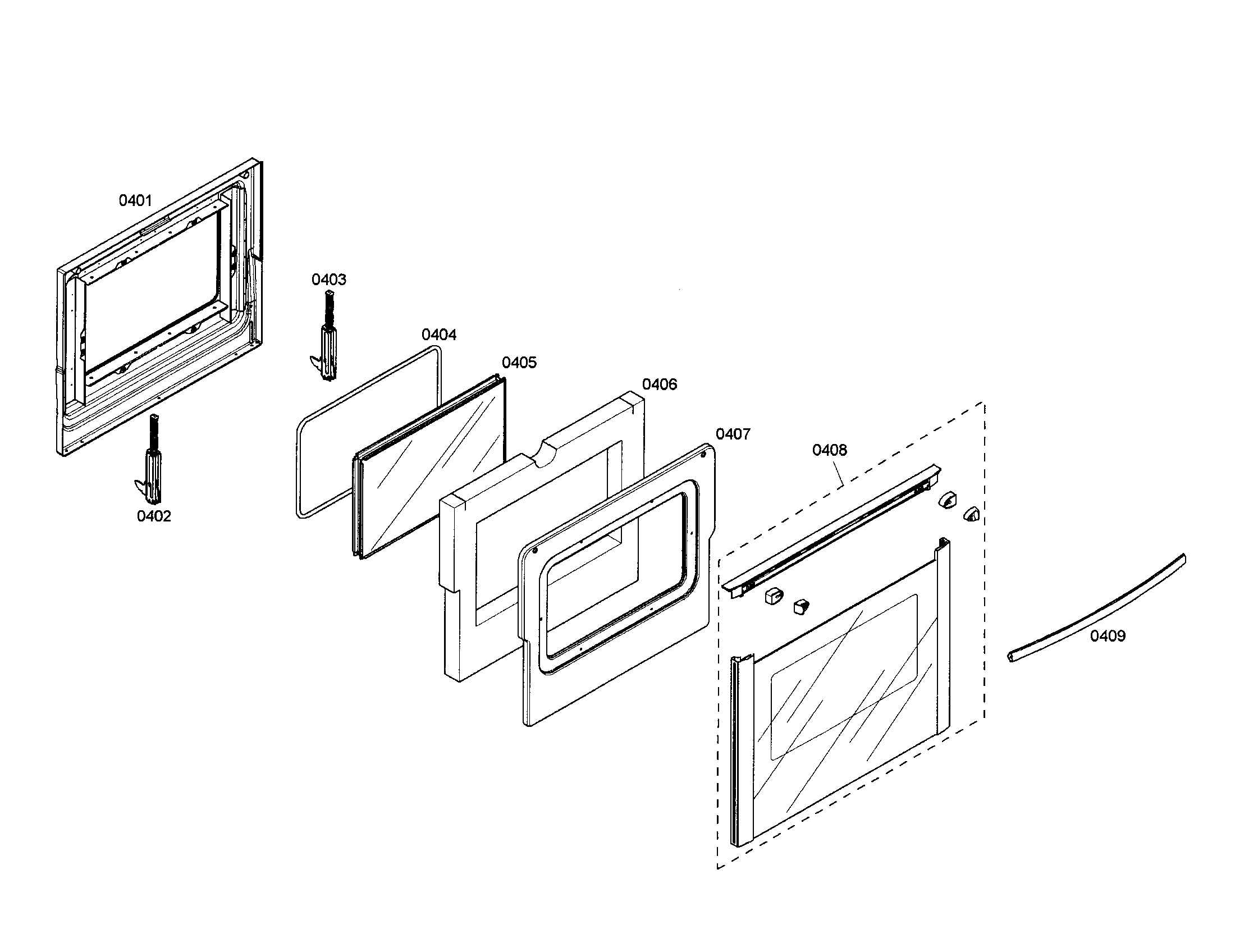 0401

0403

0404

0405

0406

0407

0408

0402

0409