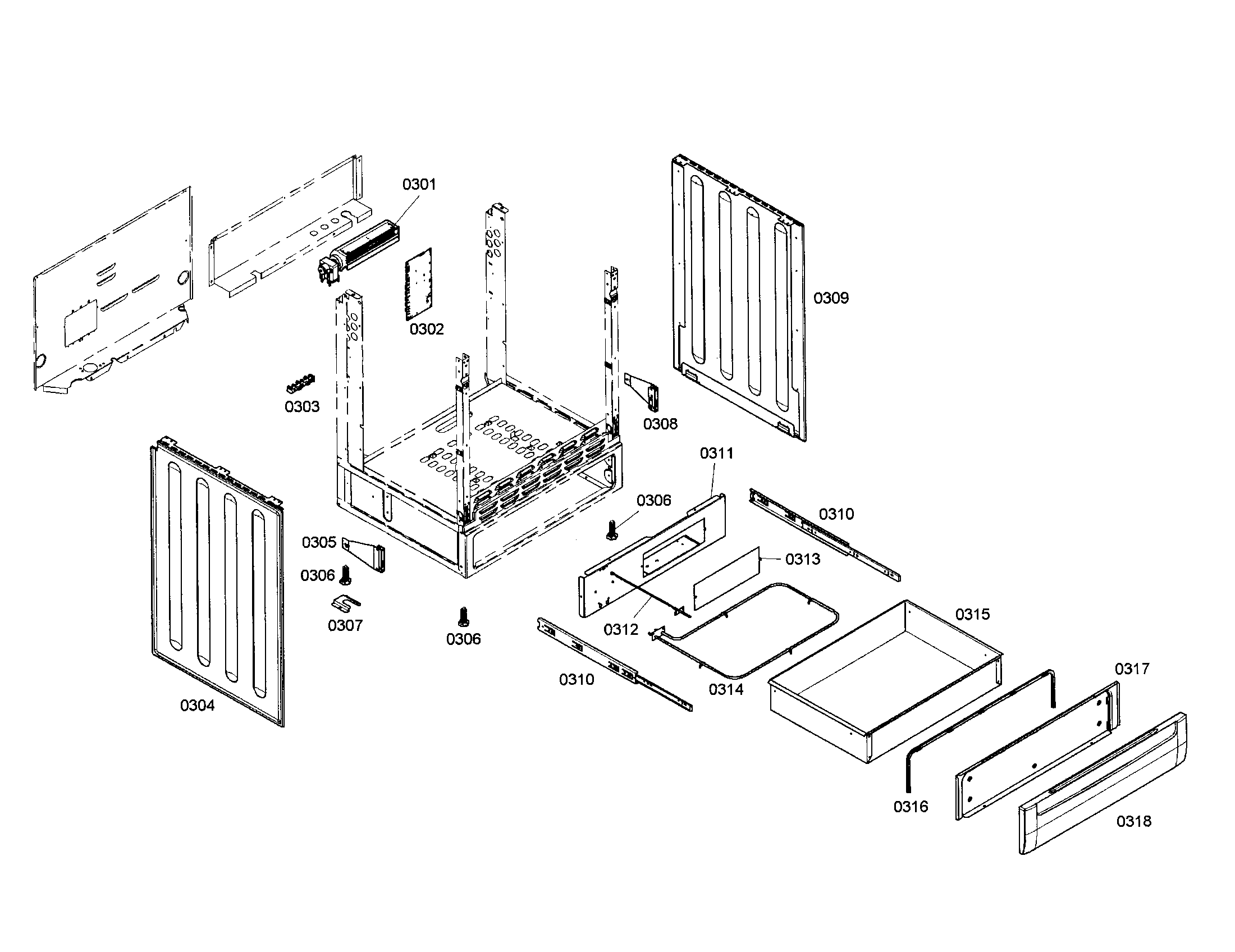 0301

0302

0309

0303

0308

0311

0306

0310

0305

0313

0306

0307

0306

0312

0315

0310

0314

0317

0304

0316

0318