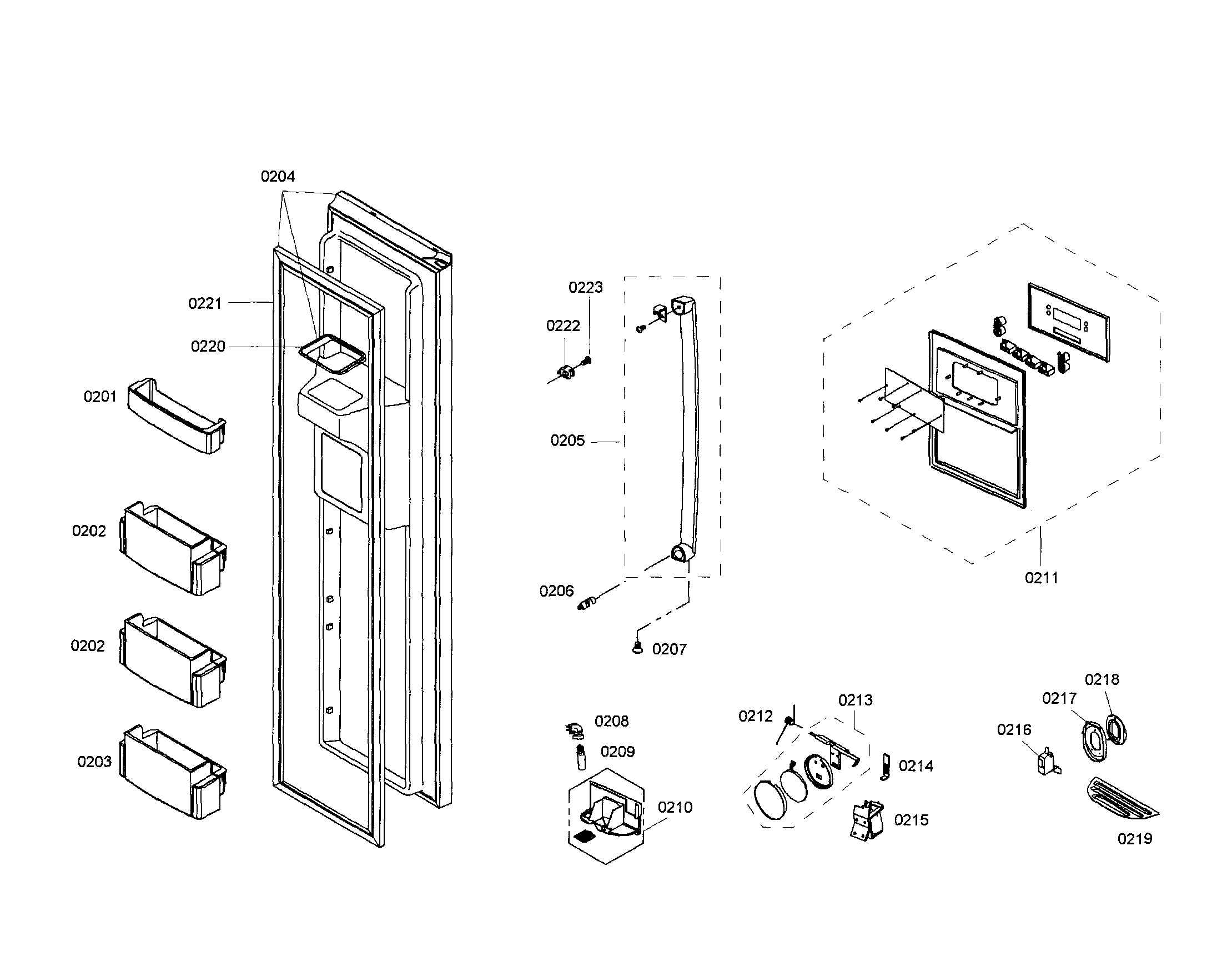 0204
0221
0220
0201
0202
0202
0203
0223
0222
0205
0206
0207
0211
0208
0209
0210
0212
0213
0214
0215
0216
0217
0218
0219