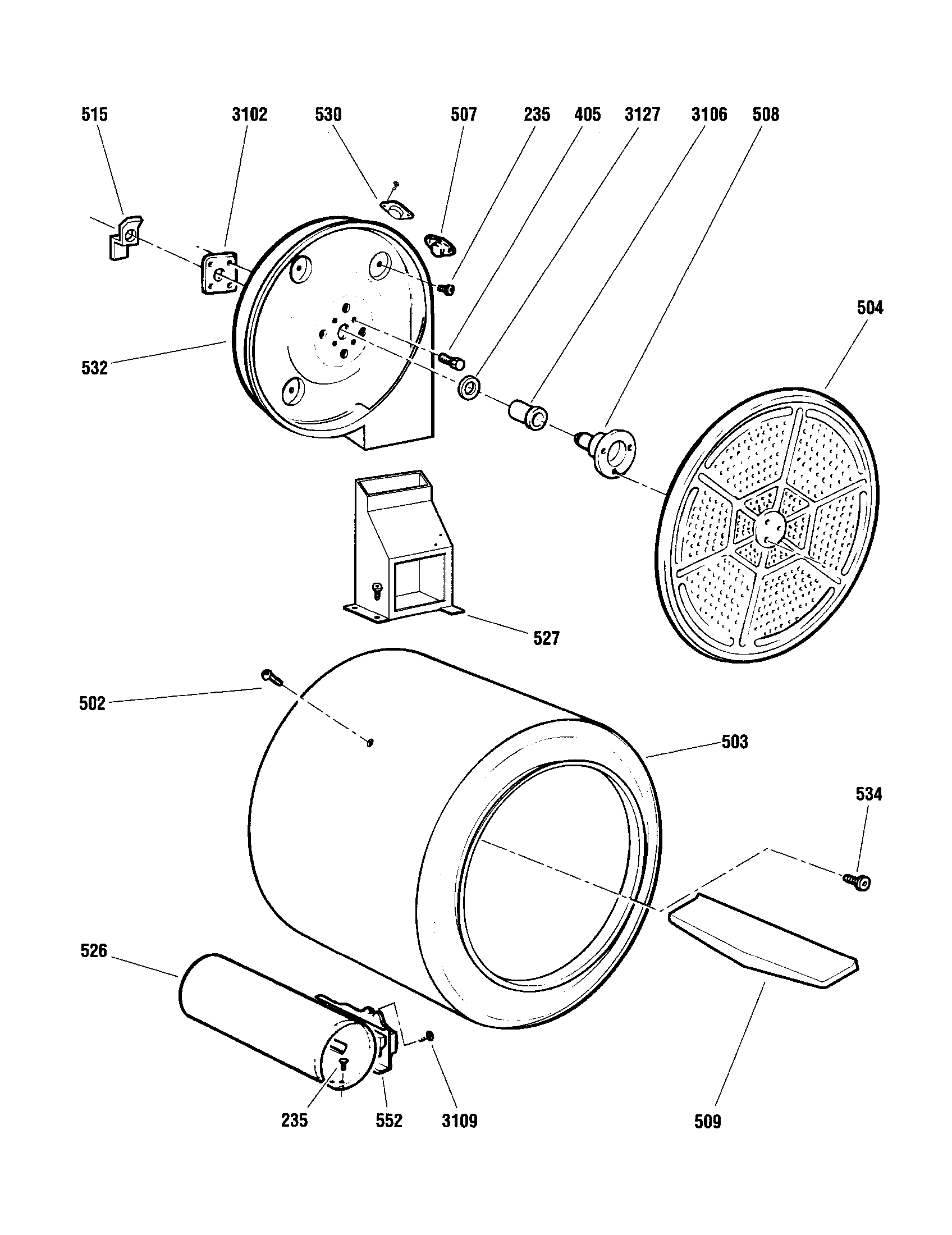 515 3102 530 507 235 405 3127 3106 508

504

532

527

502

503

534

526

235 552 3109 509