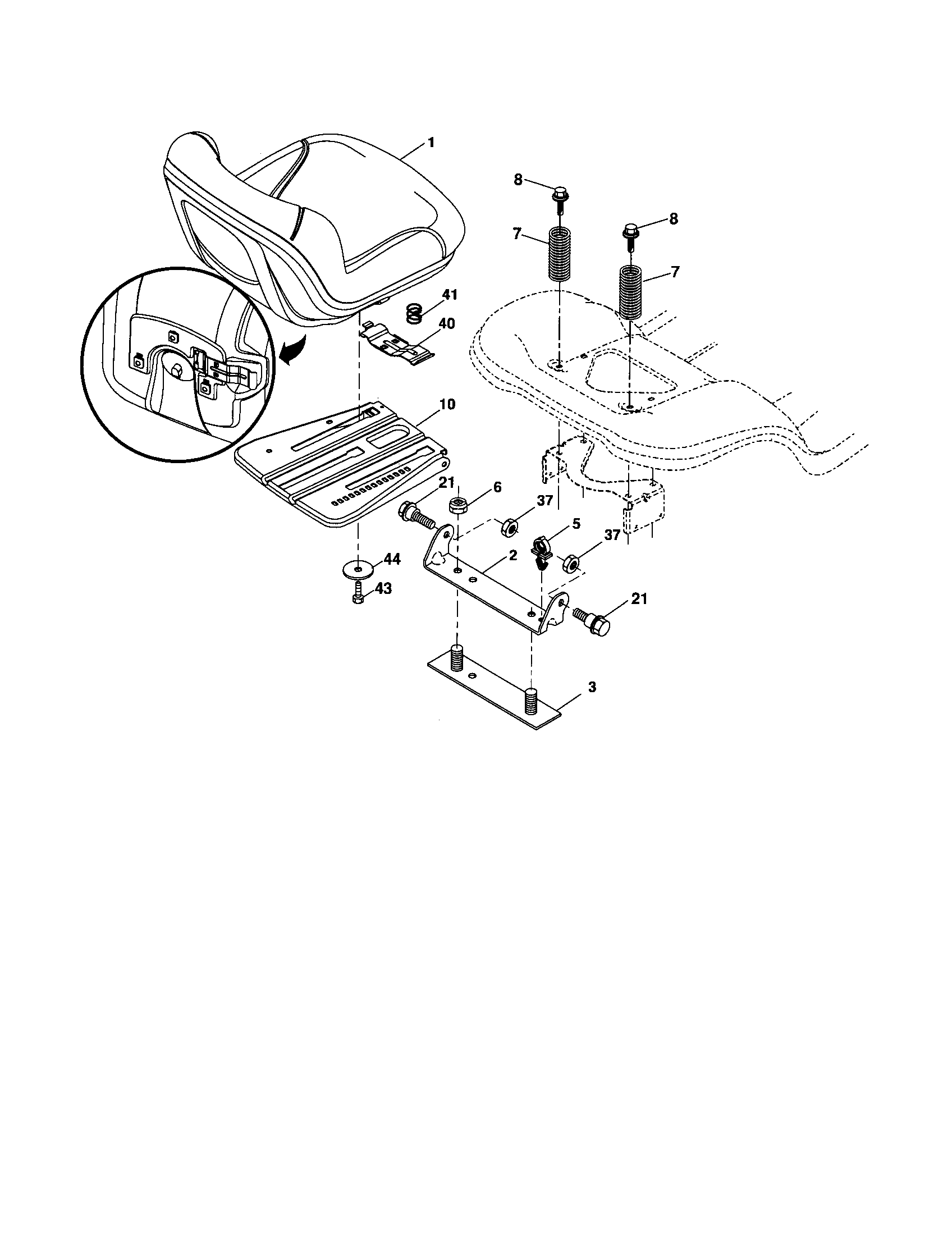 1
8
8
7
7
41
40
10
21
6
37
5
37
2
44
43
21
3