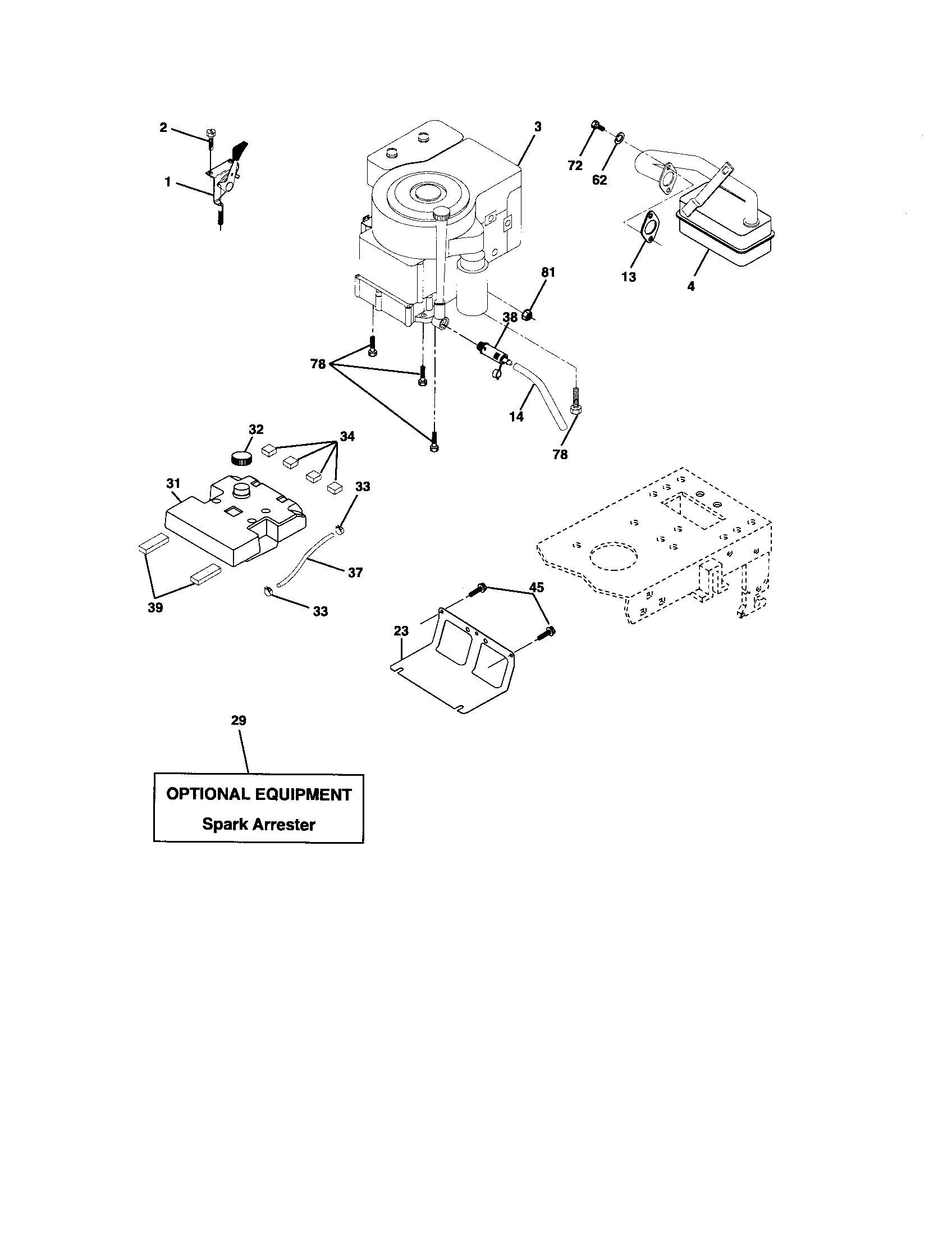 2
1
3
72
62
13
4
81
38
78
14
78
32
34
31
33
37
39
33
45
23
29
OPTIONAL EQUIPMENT
Spark Arrester