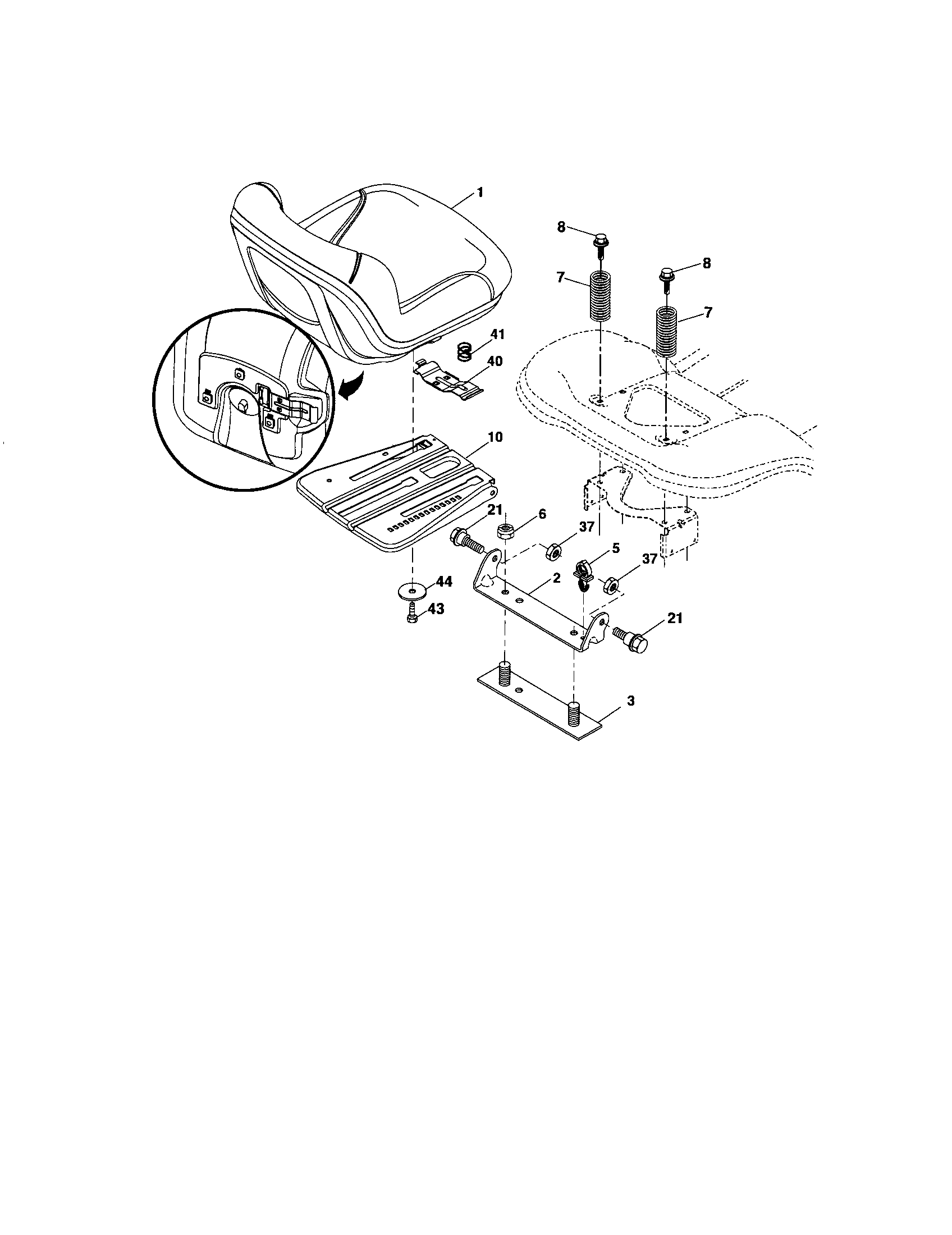 1
8
8
7
7
41
40
10
21
6
37
5
37
2
44
43
21
3