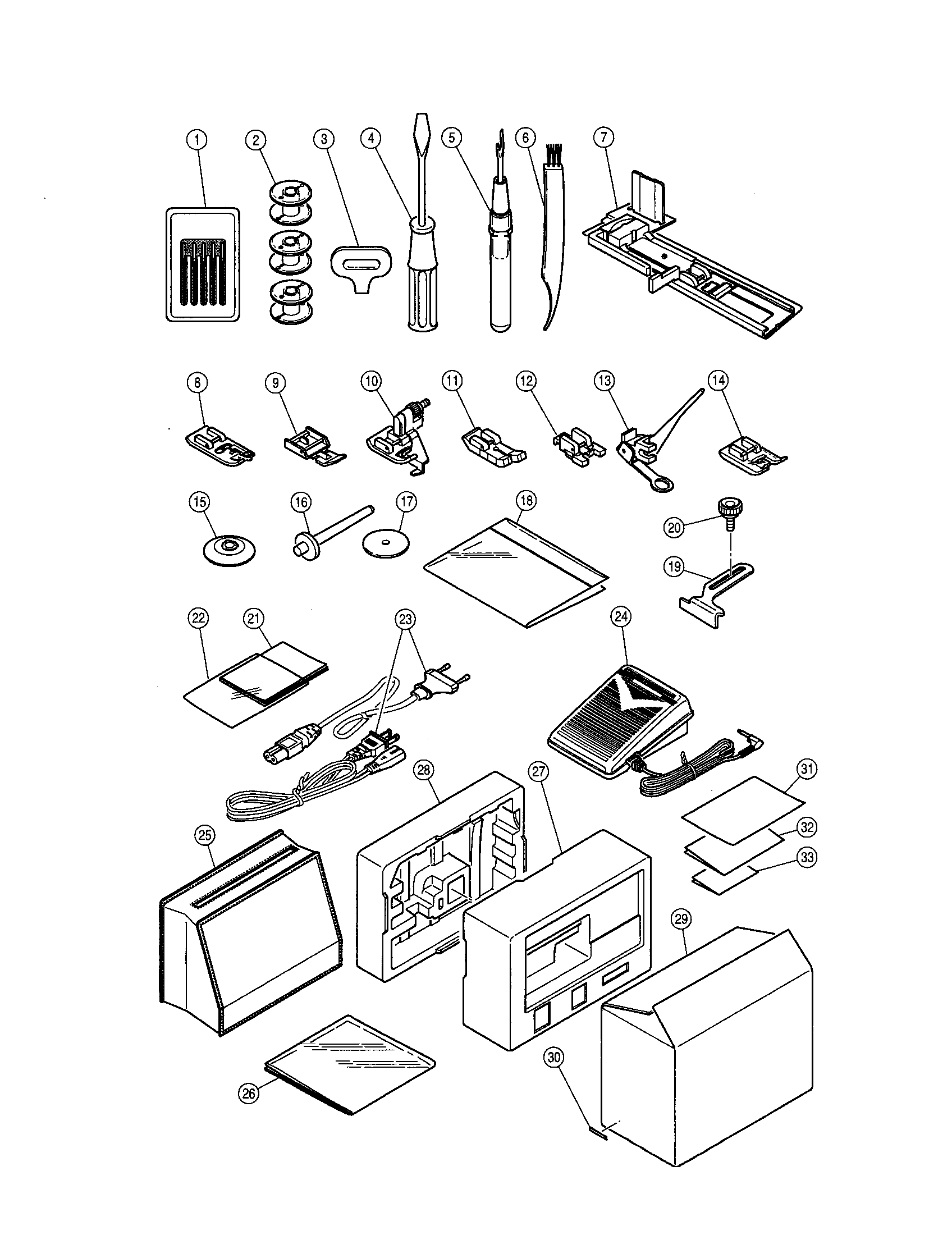 1 2 3 4 5 6 7

8 9 10 11 12 13 14

15 16 17 18 20 19

22 21 23 24

28 27 31 32 33

25 29

26 30