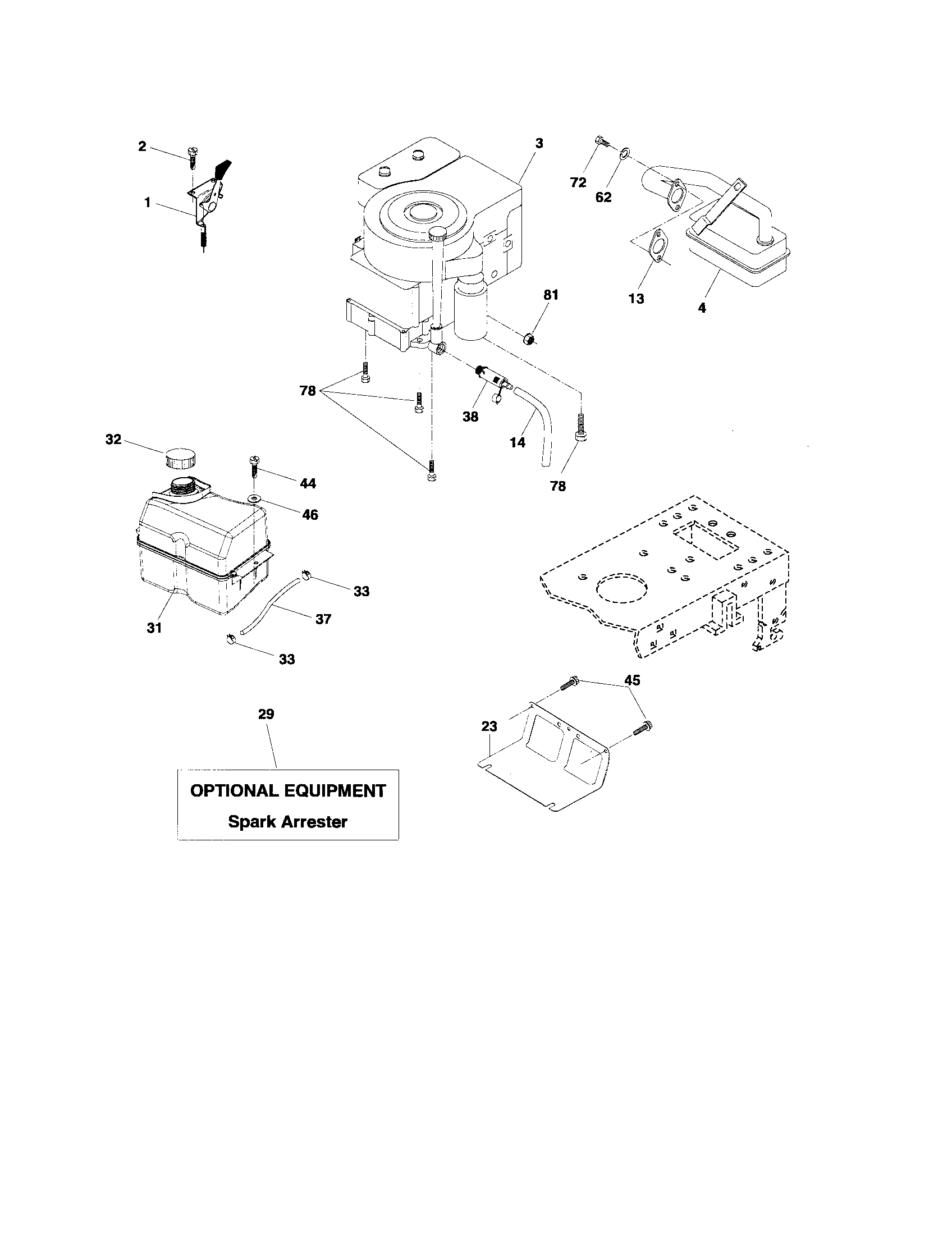 2

1

3

72

62

13

4

81

78

38

14

78

32

44

46

33

37

31

33

45

23

29

OPTIONAL EQUIPMENT
Spark Arrester