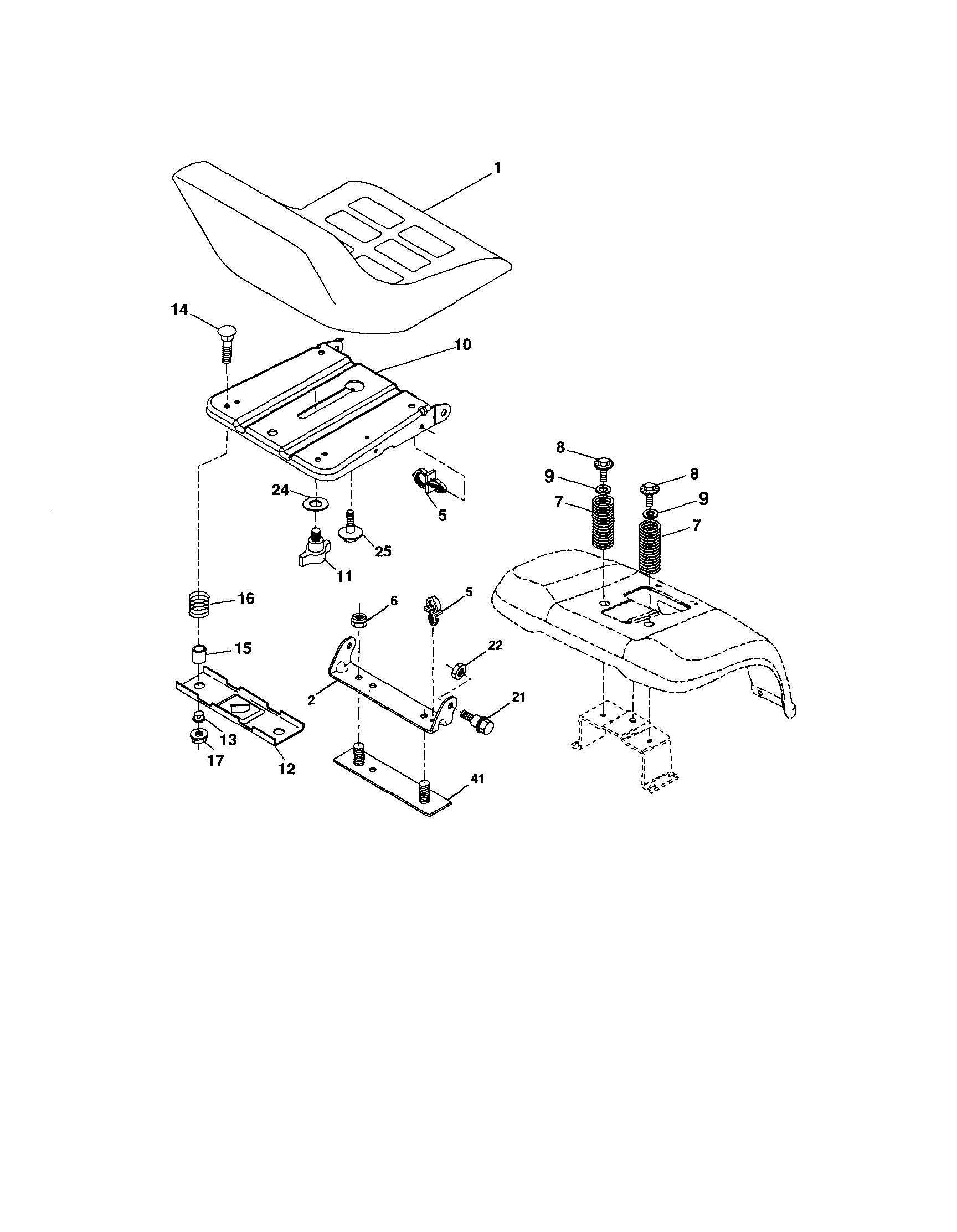 1
14
10
8
9
8
7
9
24
5
7
25
11
16
6
5
15
22
2
21
13
17
12
41