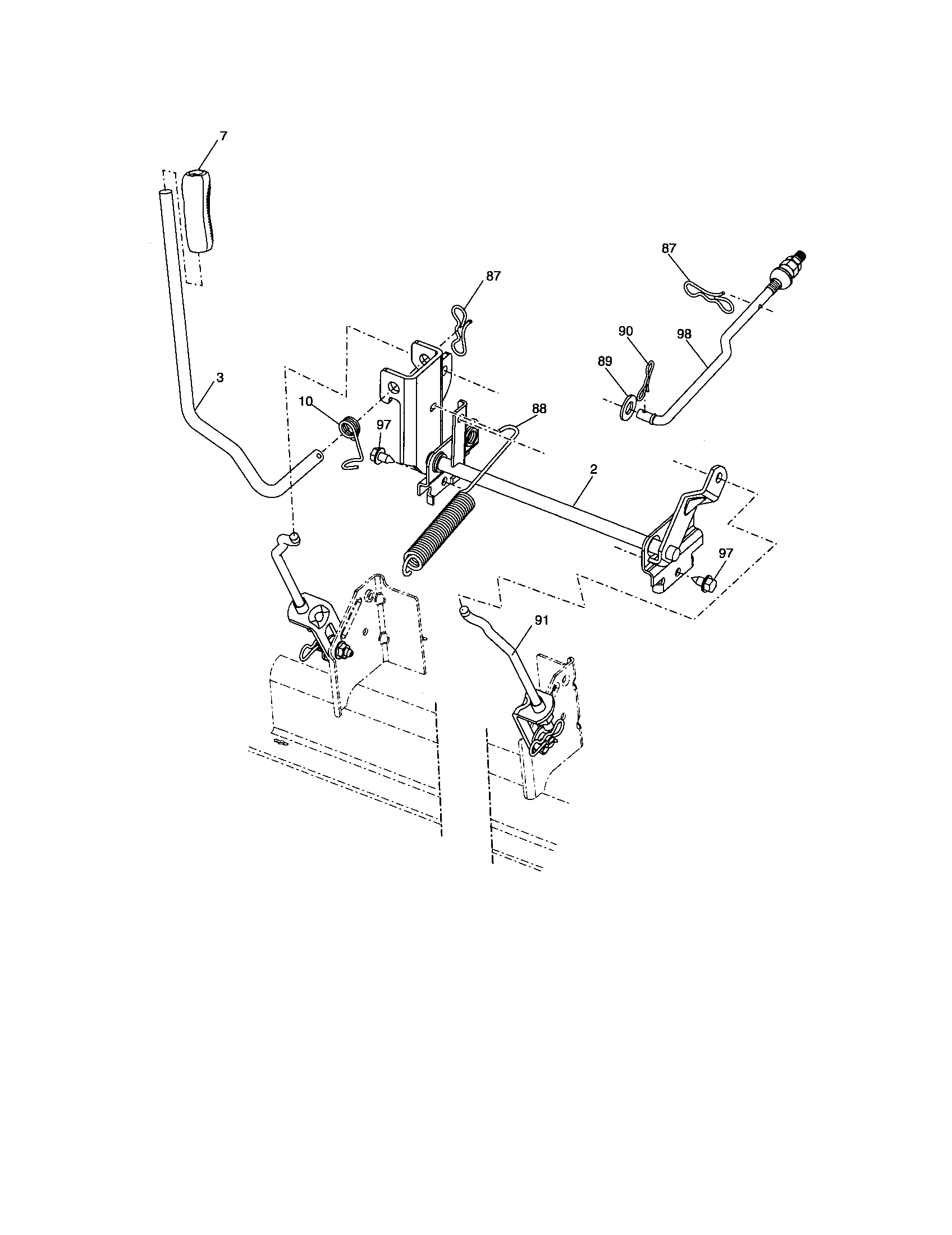 7
87
87
90
98
89
3
10
97
88
2
97
91