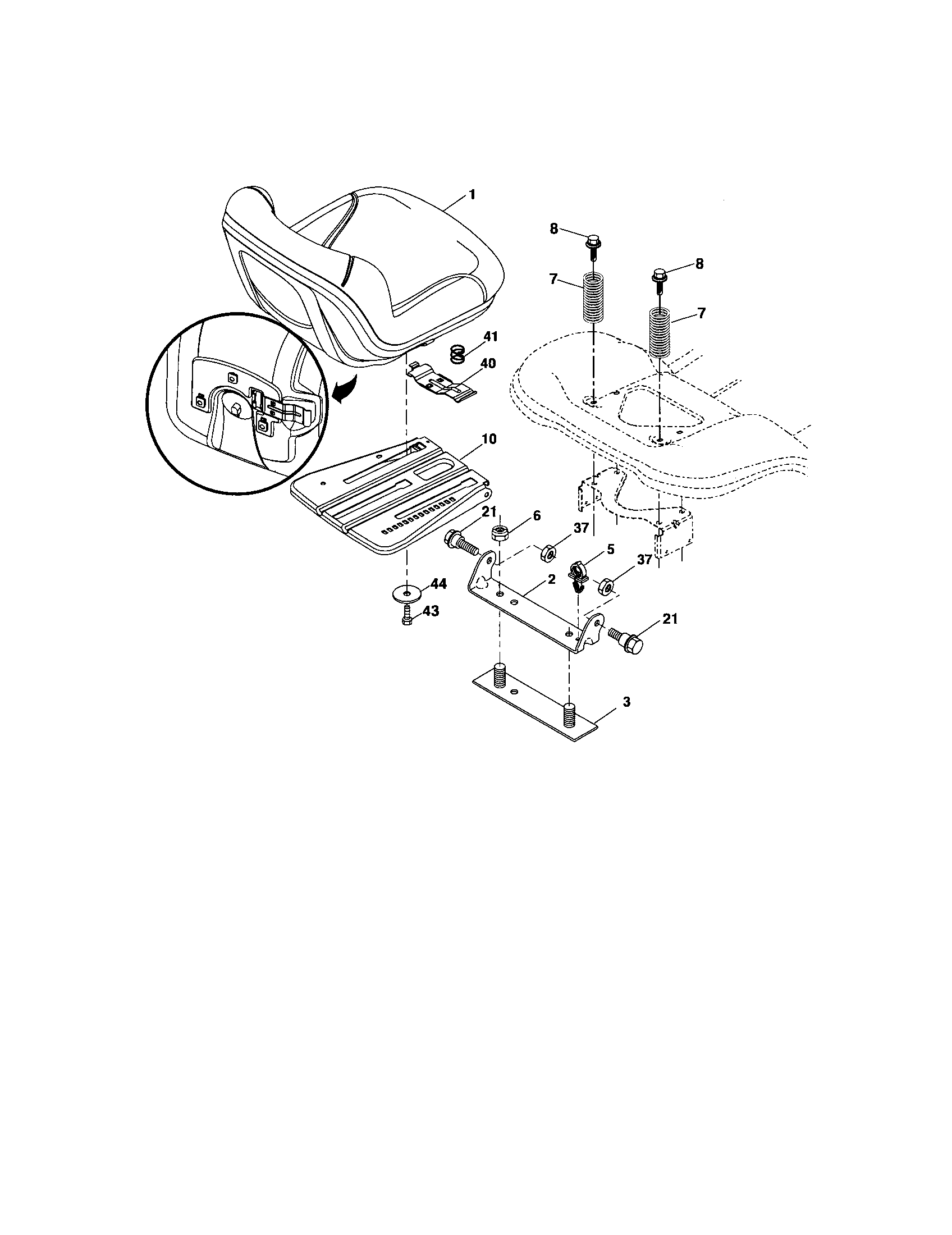 1
8
8
7
7
41
40
10
21
6
37
5
37
2
44
43
21
3