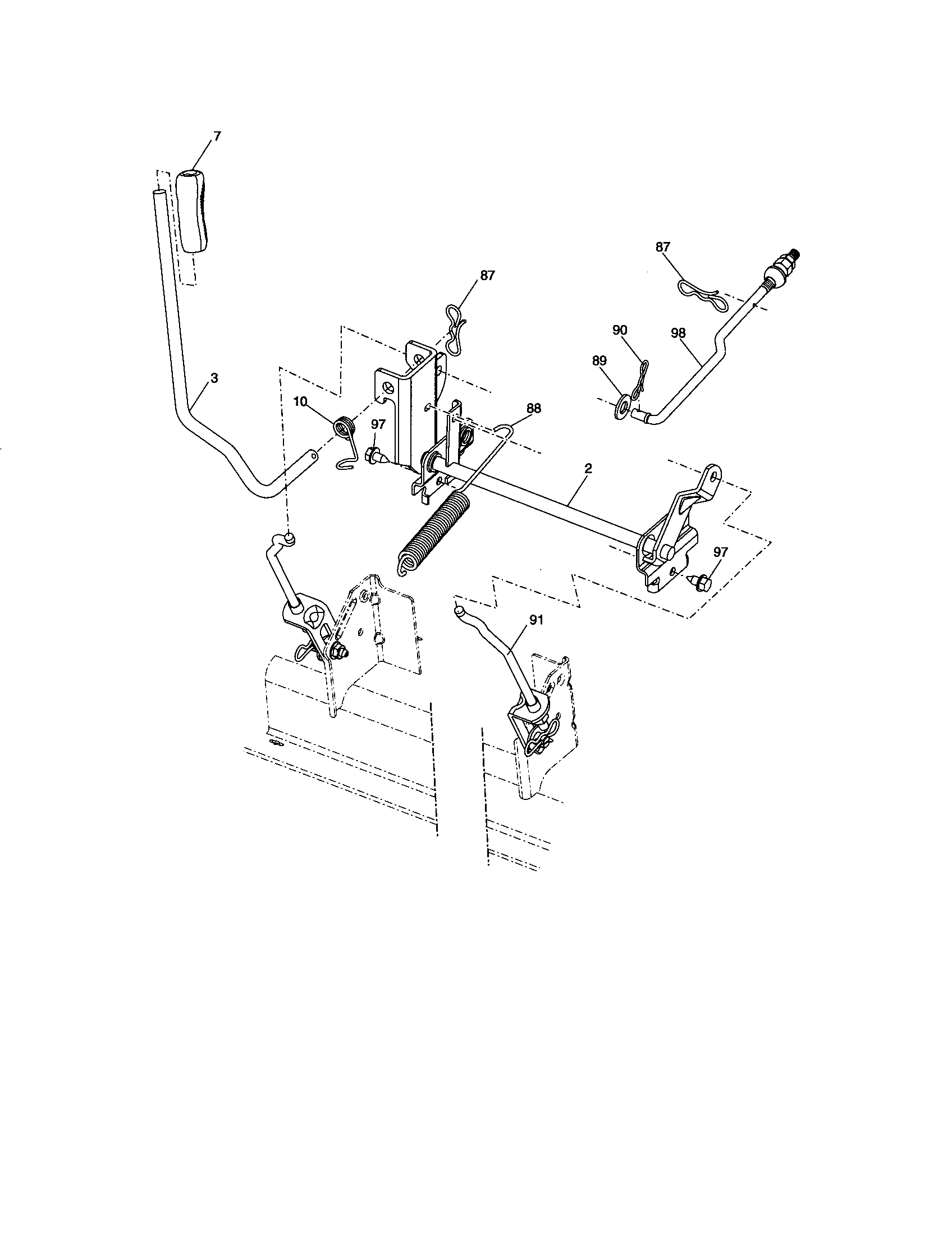 7

87

87

90

98

89

3

10

97

88

2

97

91