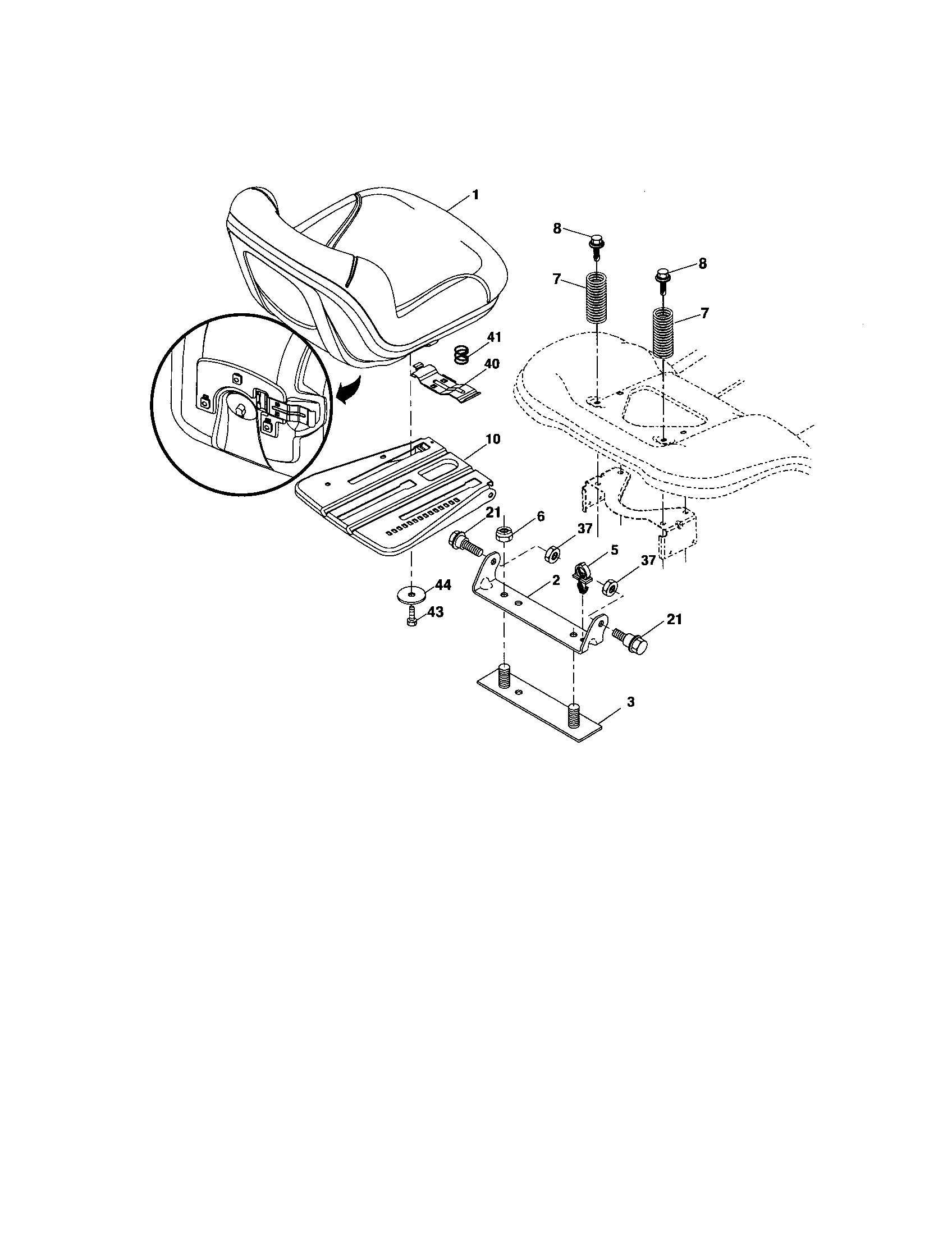 1
8
8
7
7
41
40
10
21
6
37
5
37
2
44
43
21
3