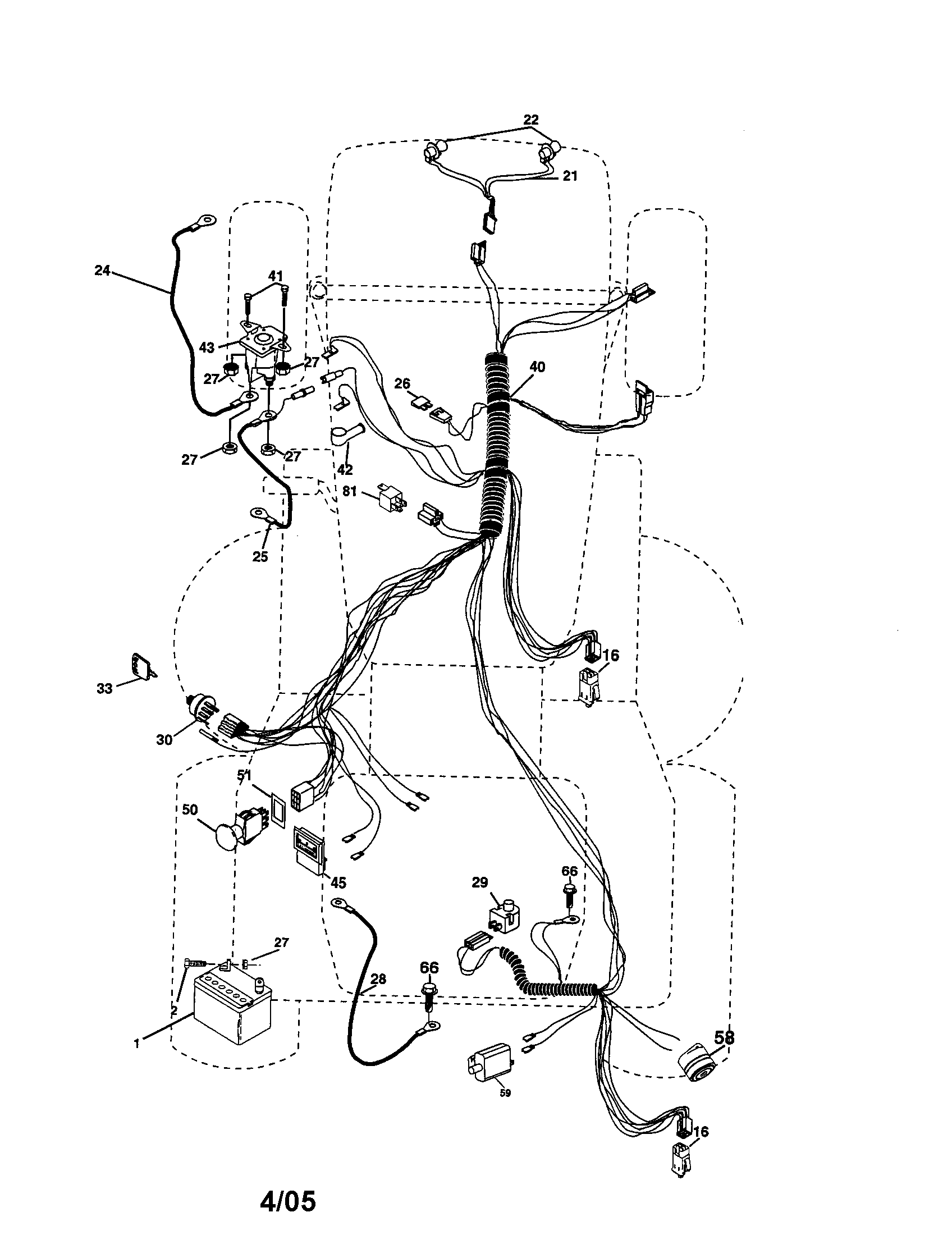 22
21
24
41
43
27
27
40
26
27
27
42
81
25
16
33
30
51
50
45
29
66
27
28
66
2
1
58
59
16
4/05