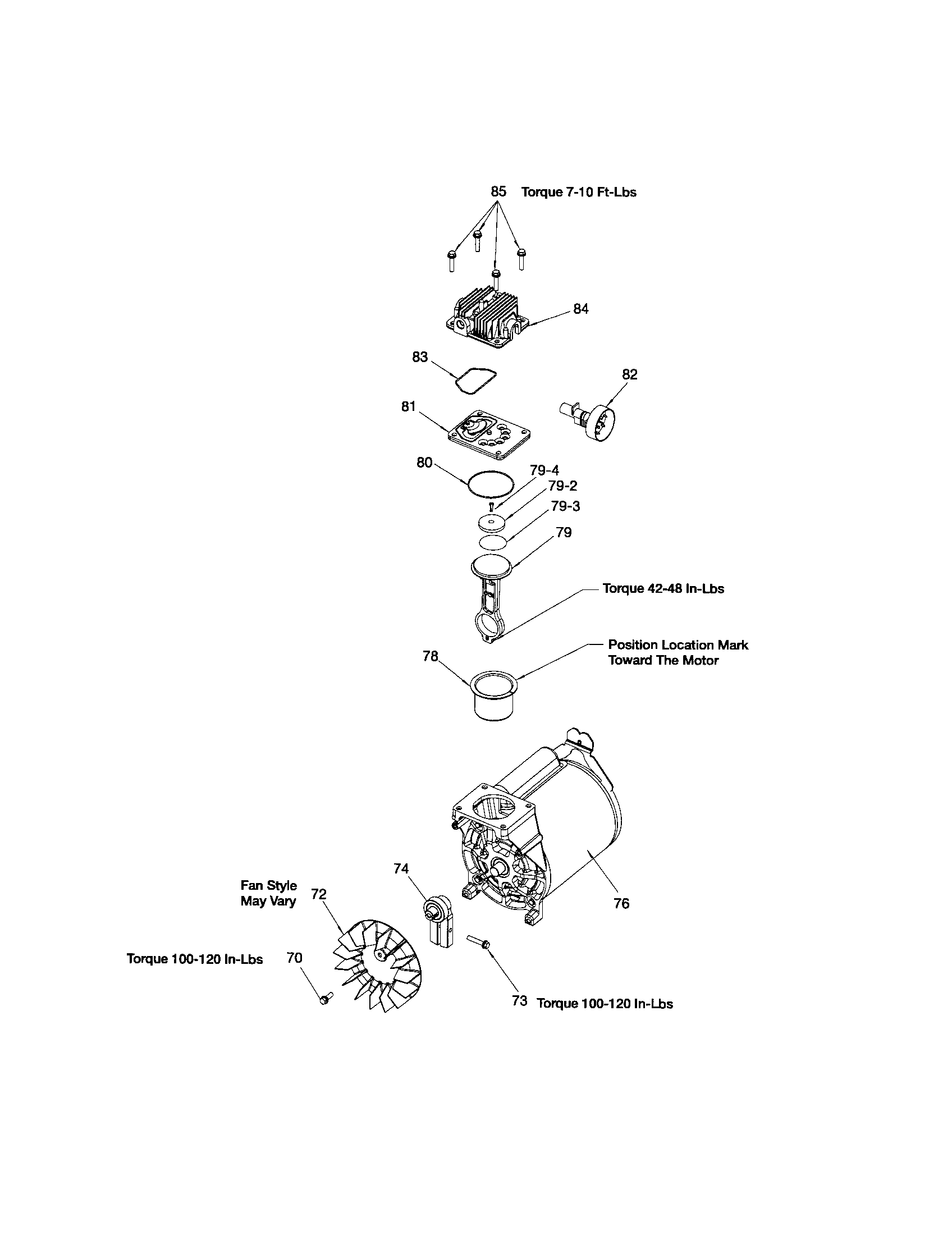 85 Torque 7-10 Ft-Lbs

84

83

82

81

80

79-4

79-2

79-3

79

Torque 42-48 In-Lbs

Position Location Mark Toward The Motor

78

74

Fan Style May Vary

72

76

Torque 100-120 In-Lbs

70

73 Torque 100-120 In-Lbs