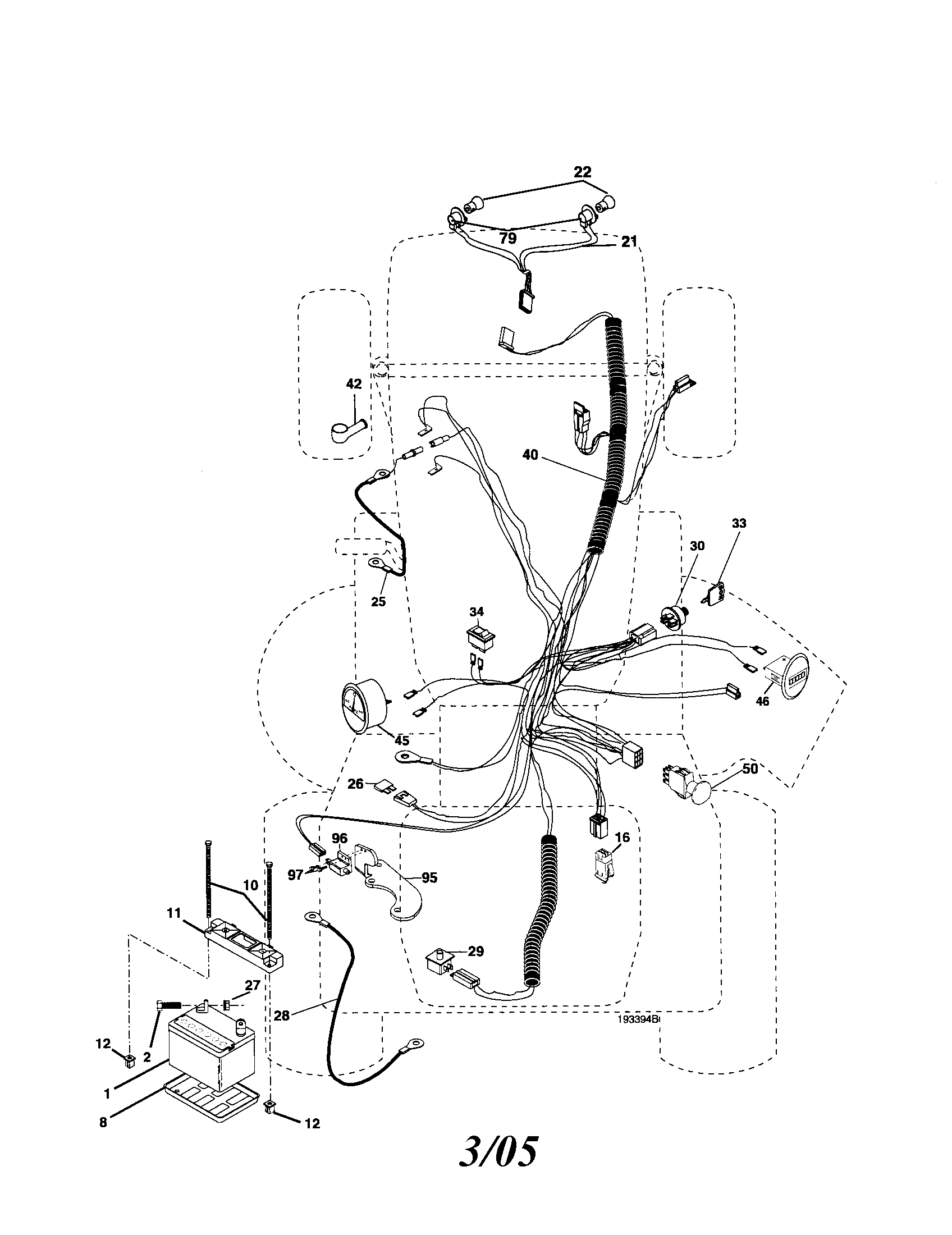 22
79
21
42
40
33
30
25
34
46
45
50
26
96
16
97
95
10
11
29
27
28
193394B
12
2
1
8
12
3/05