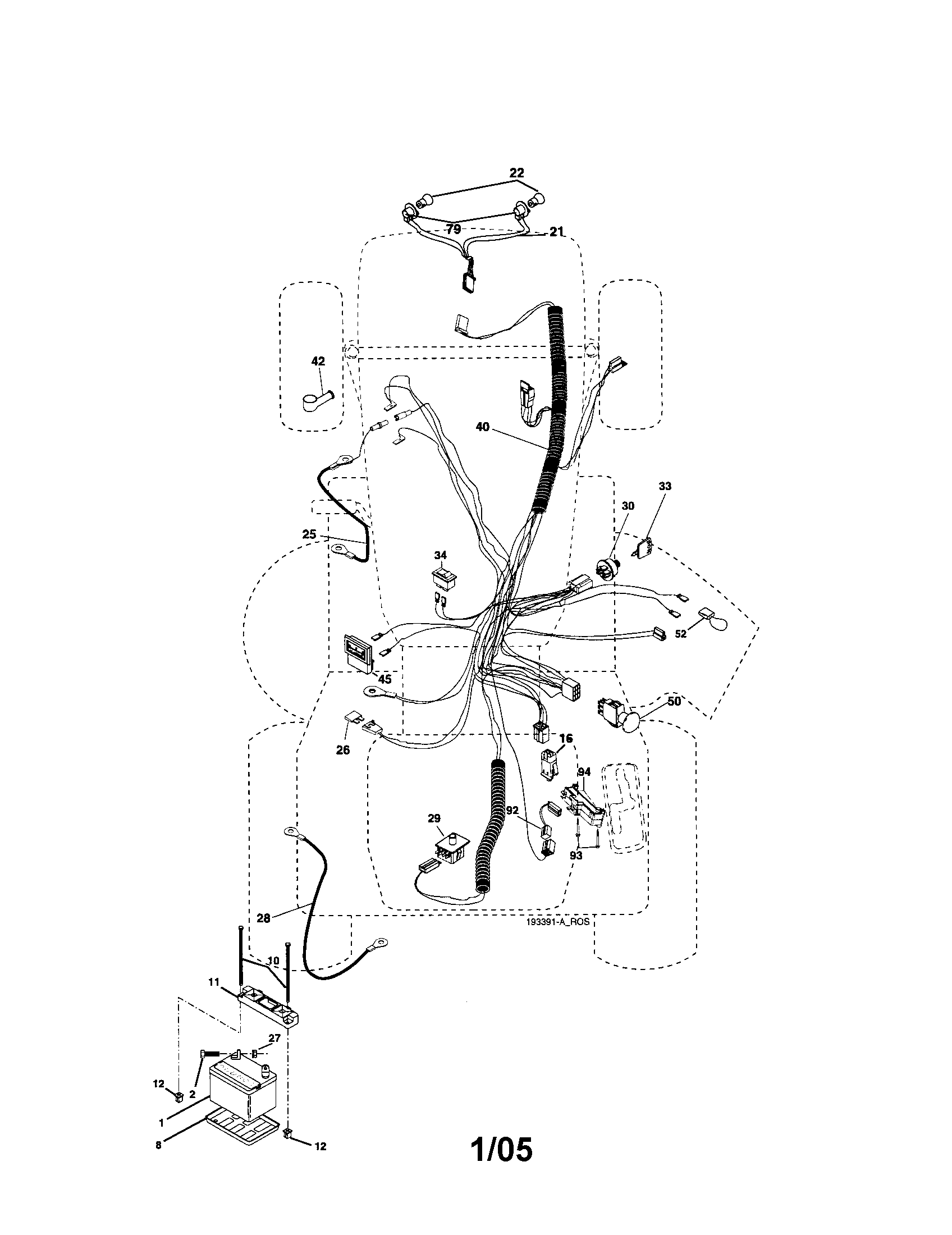 22
79
21
42
40
33
30
25
34
52
45
50
26
16
94
29
92
93
28
193391-A_ROS
10
11
27
12
2
1
8
12
1/05