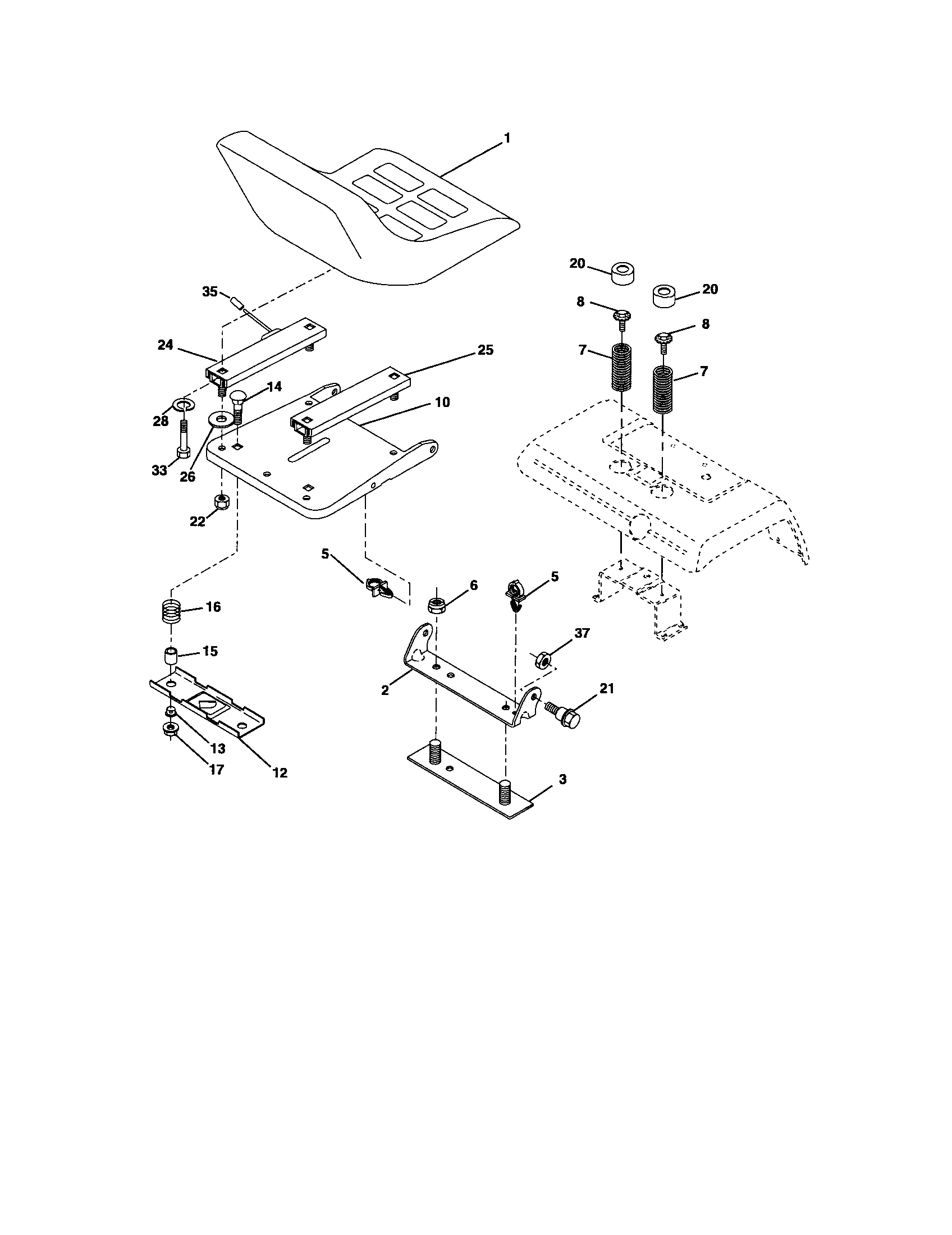 1
20
20
35
8
8
24
25
7
7
14
10
28
33
26
22
5
6
5
16
37
15
2
21
13
17
12
3