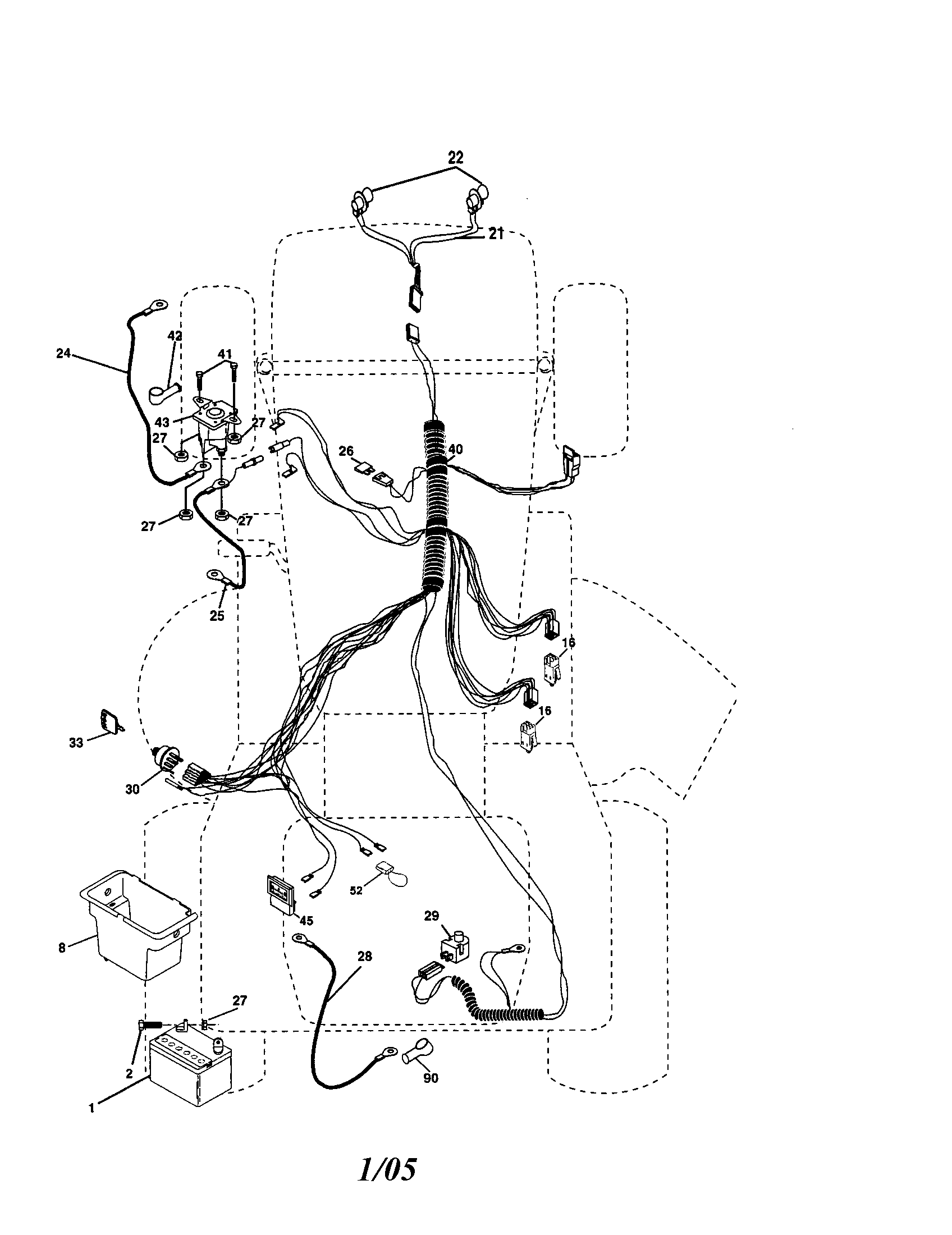 22
21
24
42
41
43
27
27
26
40
27
27
25
16
16
33
30
52
45
29
8
28
27
2
1
90
1/05