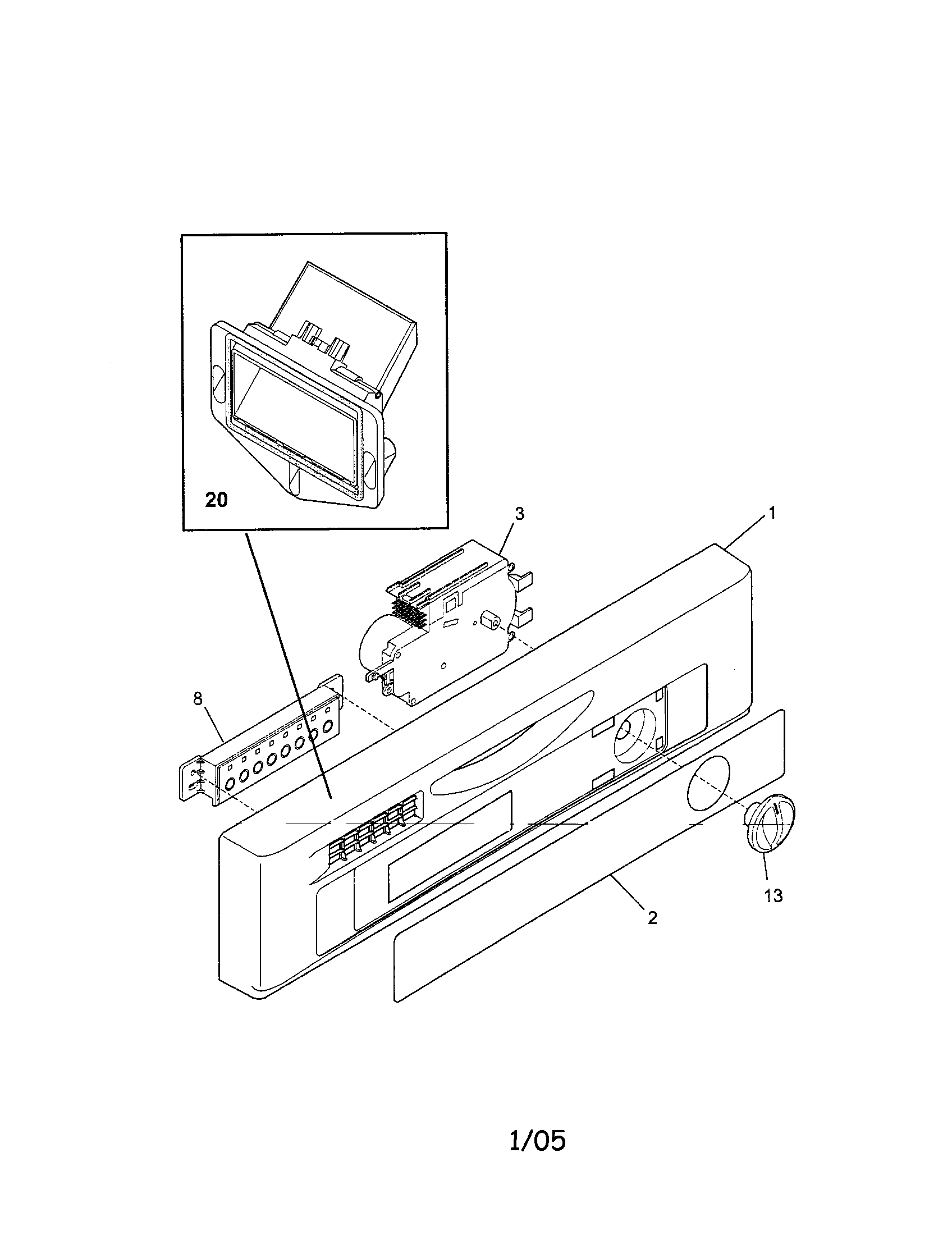 20

3

1

8

13

2

1/05