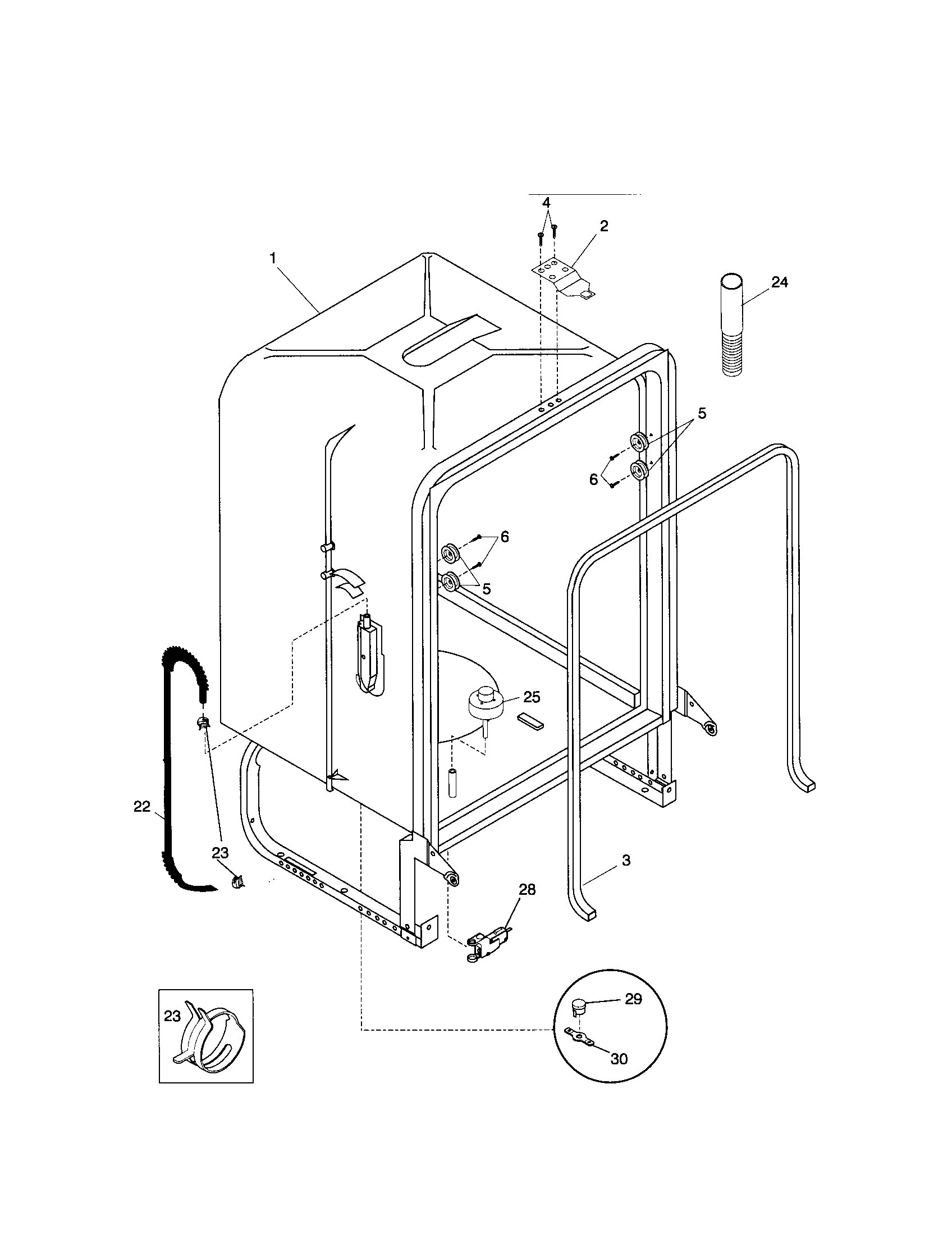 4
2
1
24
5
6
6
5
25
22
23
3
28
23
29
30