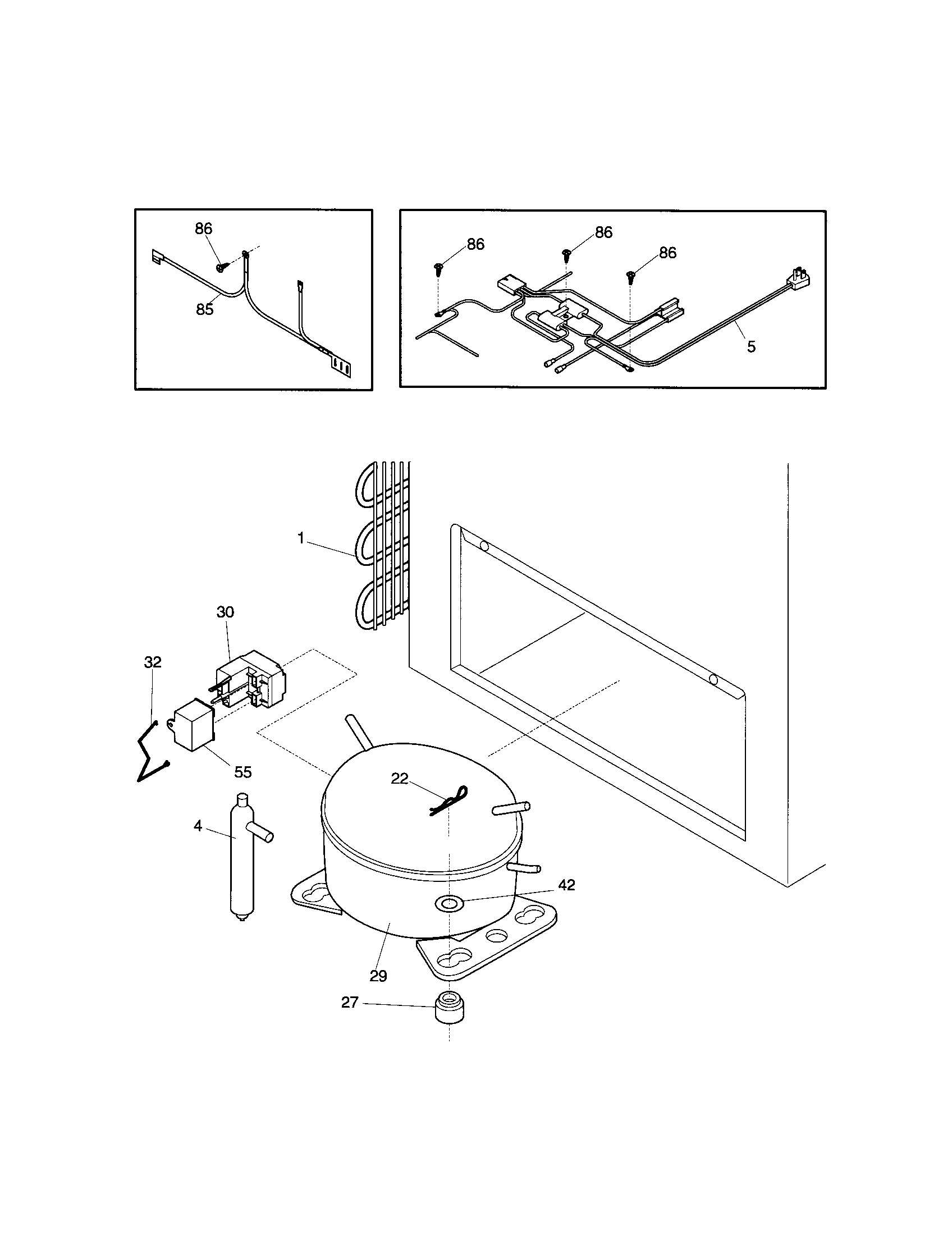 86
85
86
86
86
5
1
30
32
55
22
4
42
29
27