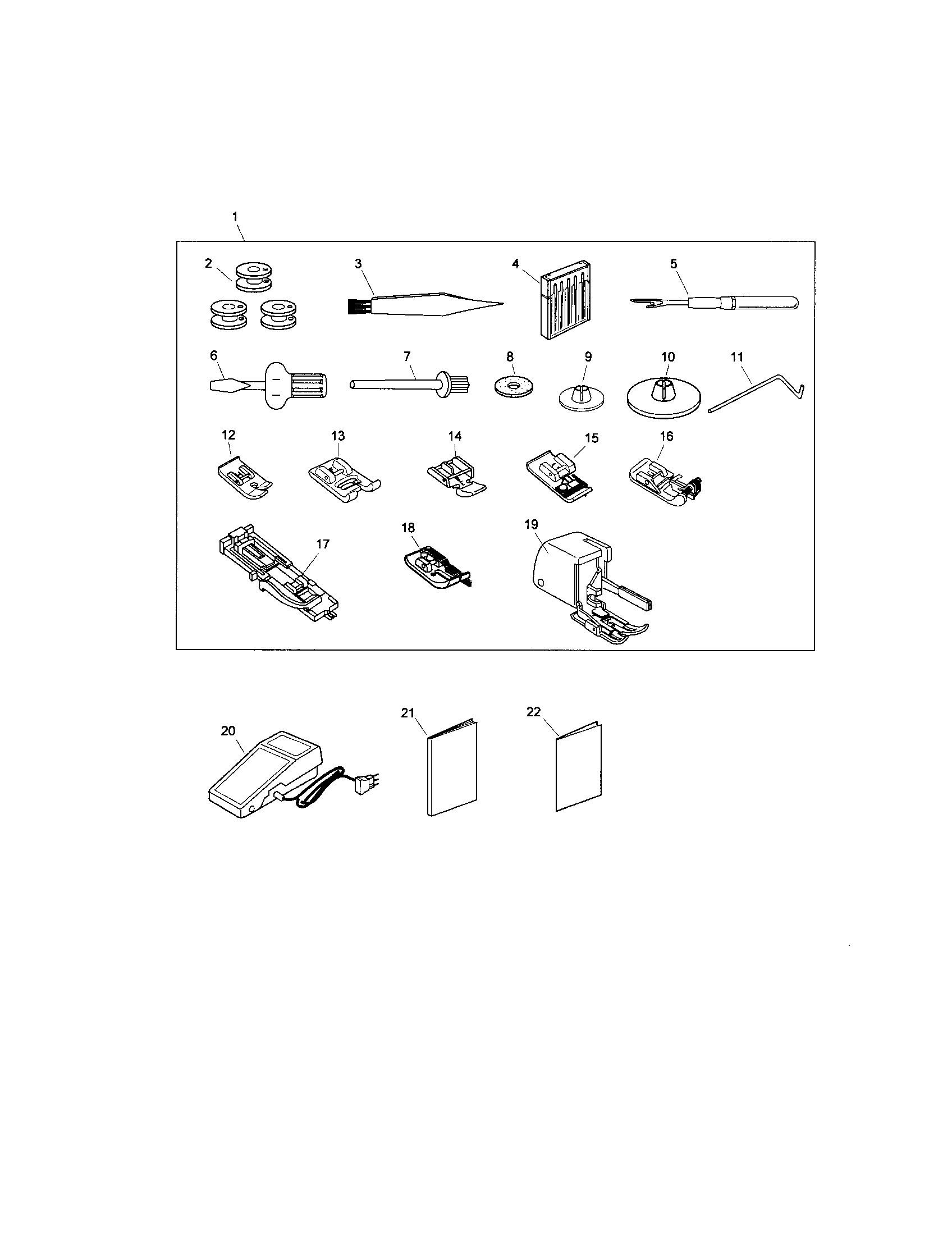 1

2

3

4

5

6

7

8

9

10

11

12

13

14

15

16

17

18

19

20

21

22