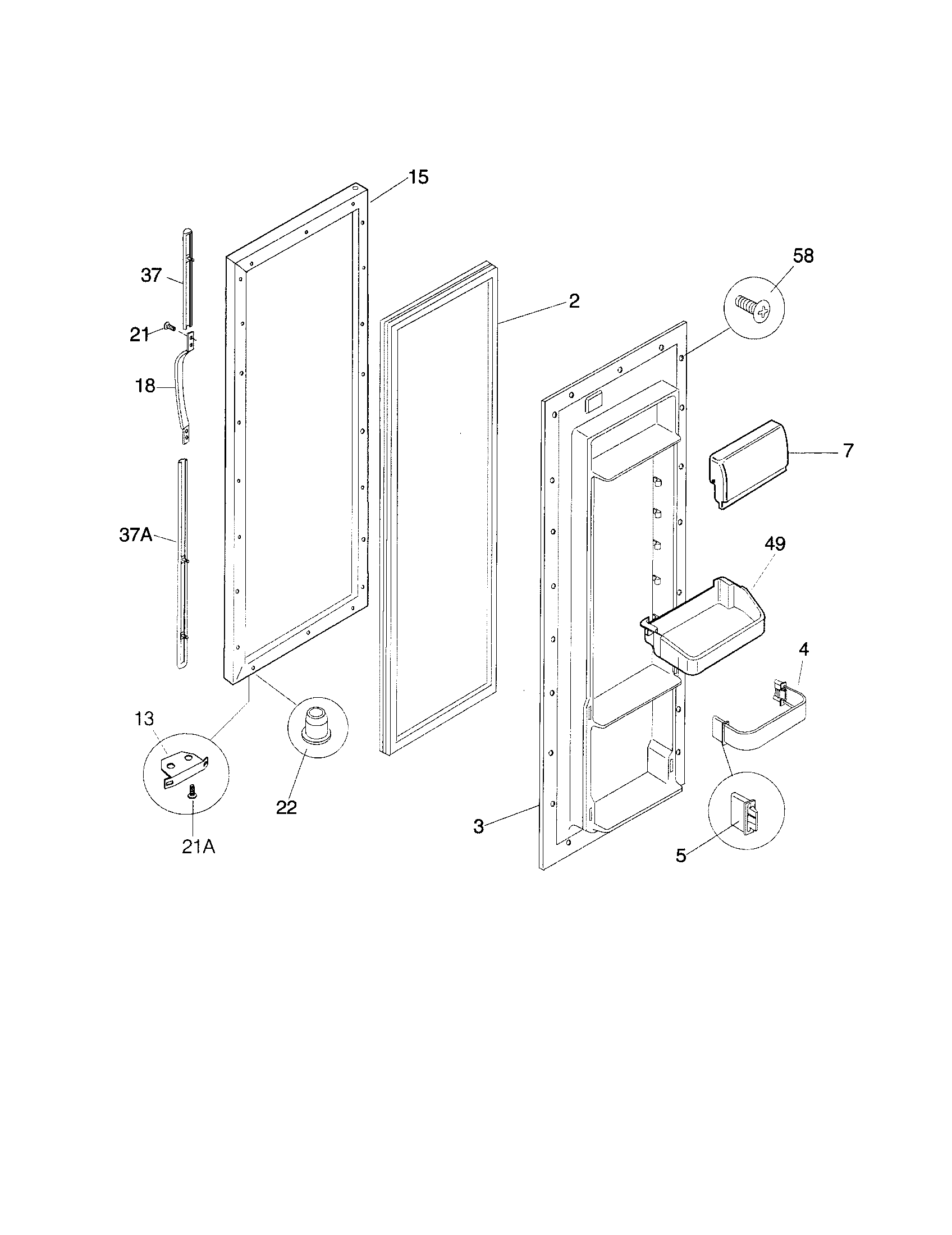 15
58
37
2
21
18
7
37A
49
4
13
22
3
5
21A