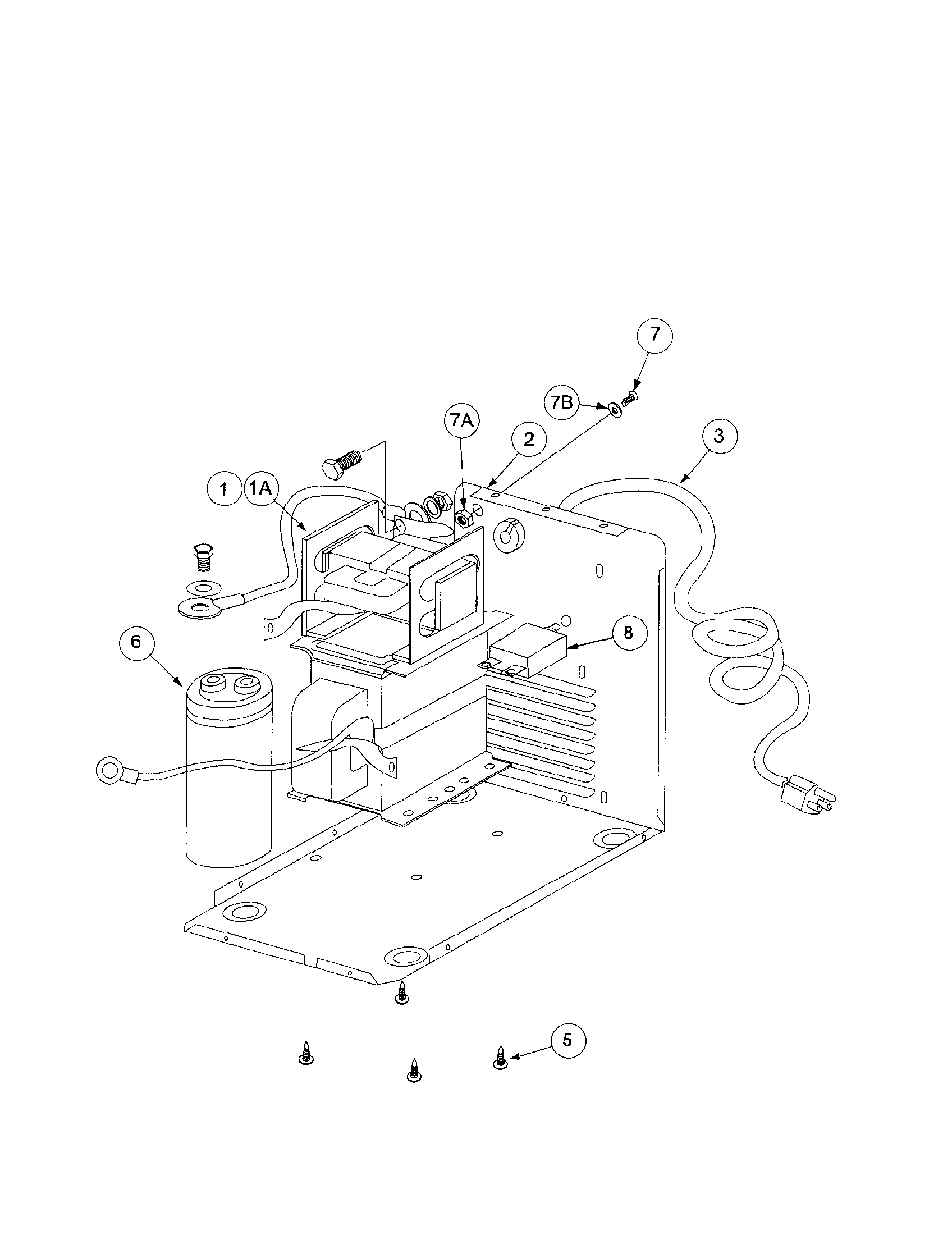 7

7B

7A

2

3

1

1A

8

6

5