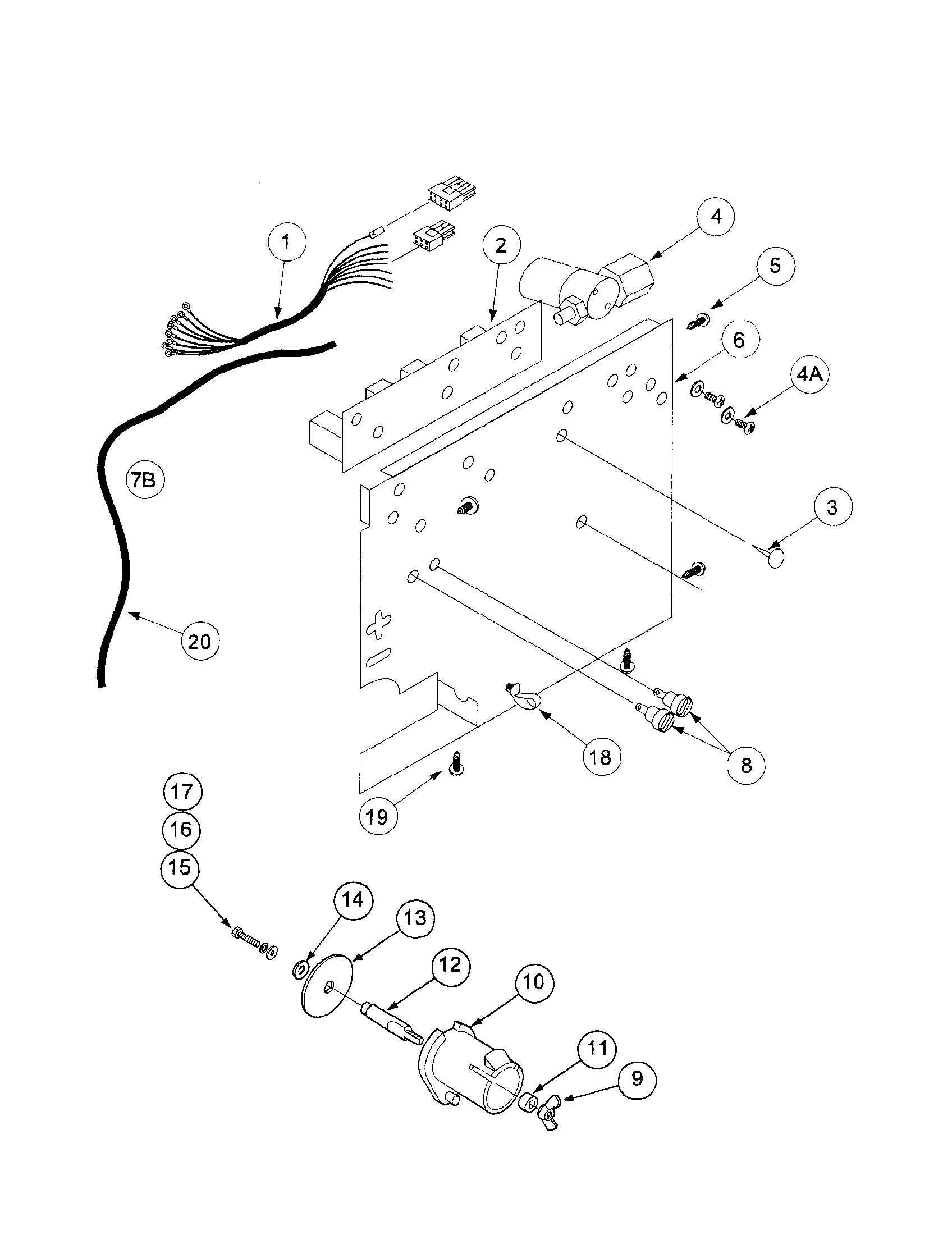 1
2
4
5
6
4A
7B
3
20
18
8
19
17
16
15
14
13
12
10
11
9