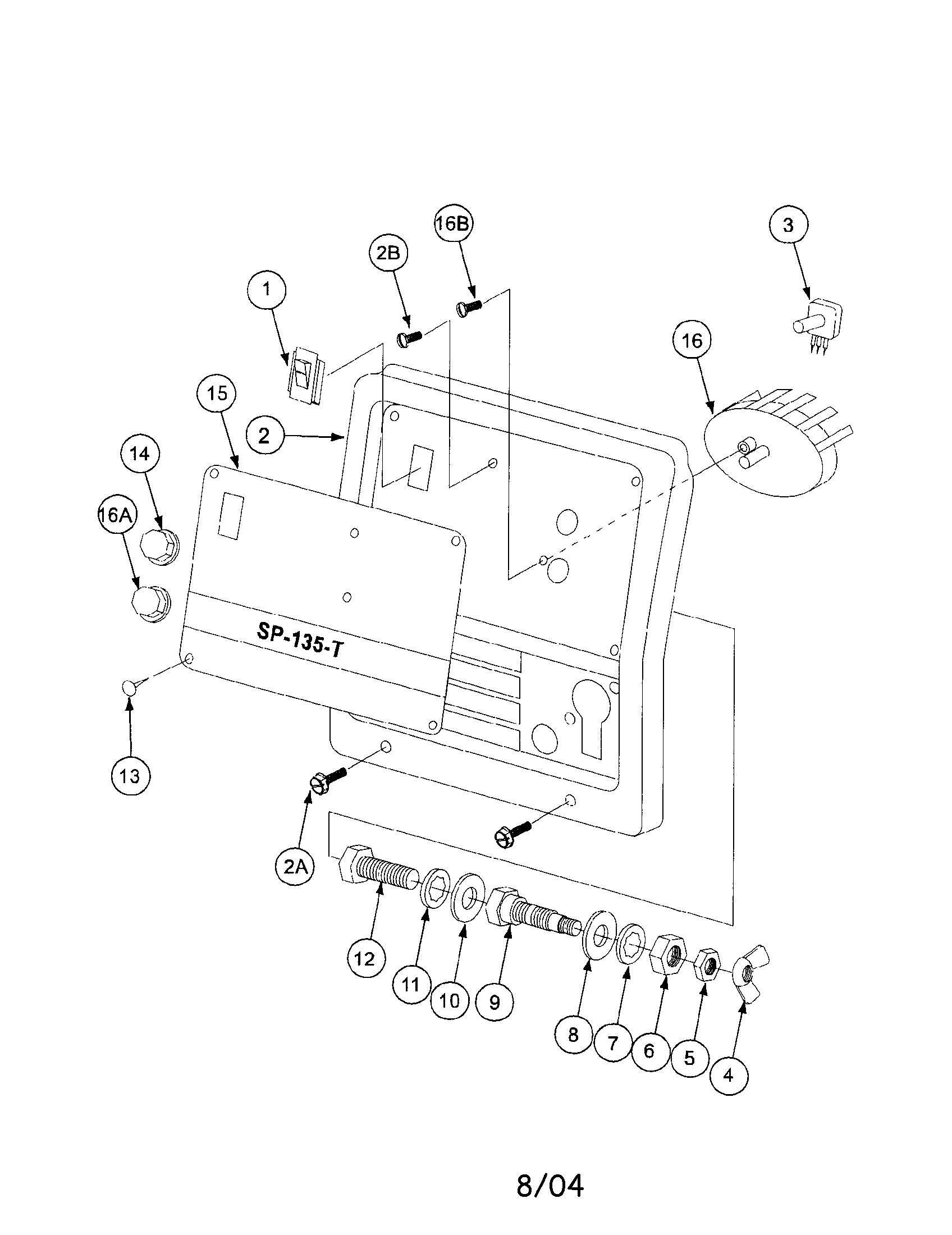 16B
2B
3
1
16
15
2
14
16A
SP-135-T
13
2A
12
11
10
9
8
7
6
5
4

8/04