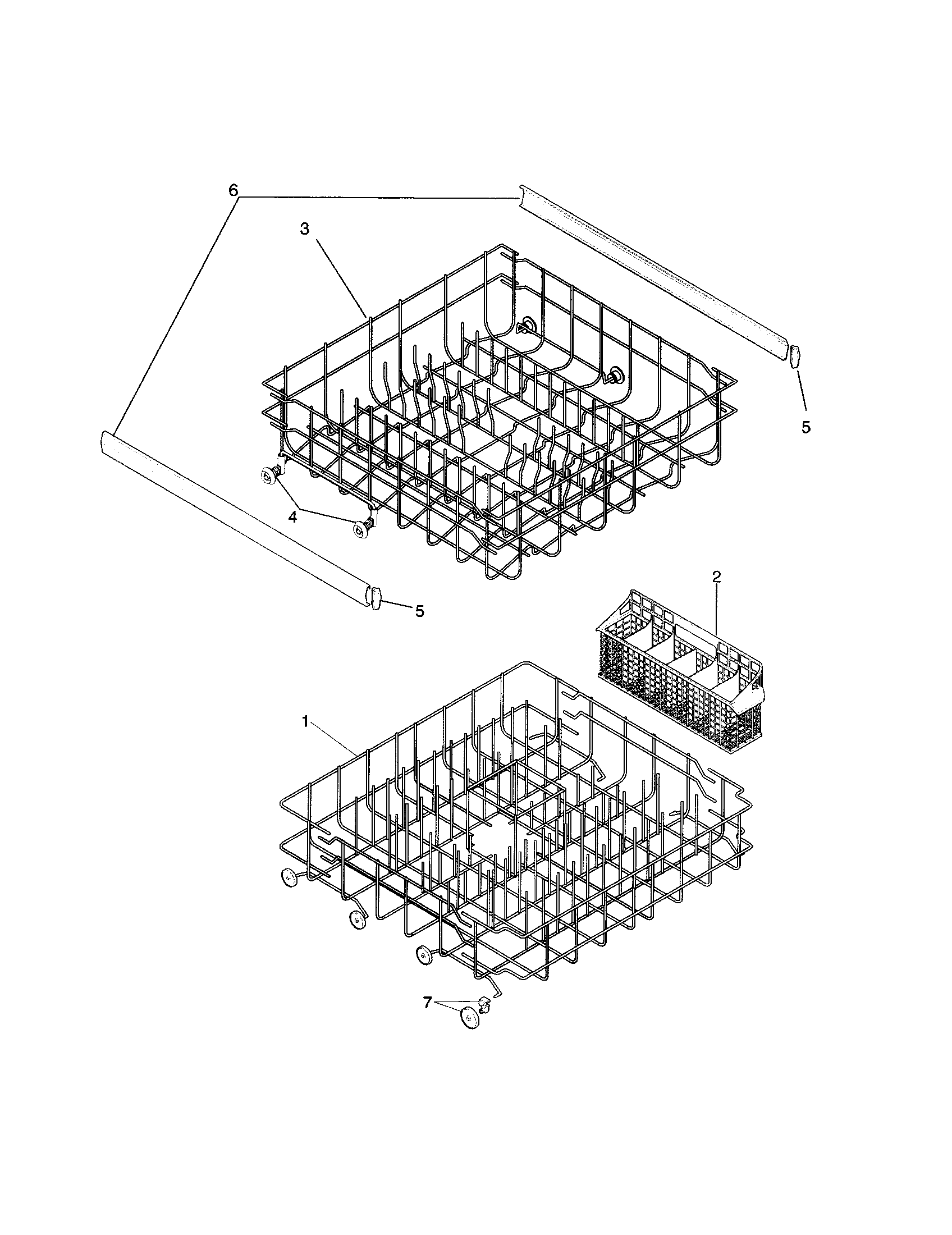 6
3
5
4
5
2
1
7