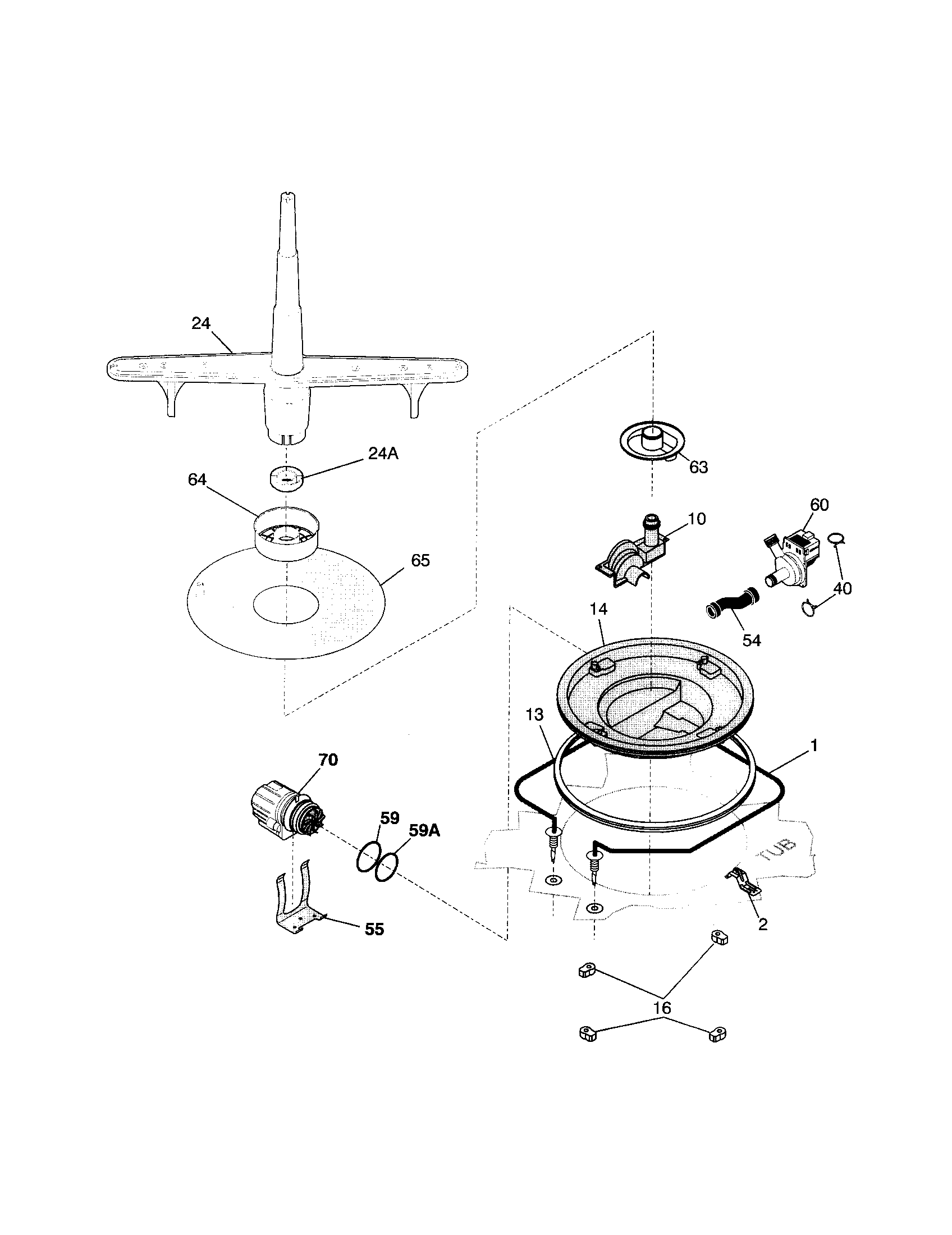 24

24A

64

65

63

10

60

40

54

14

13

1

70

59

59A

55

TUB

2

16