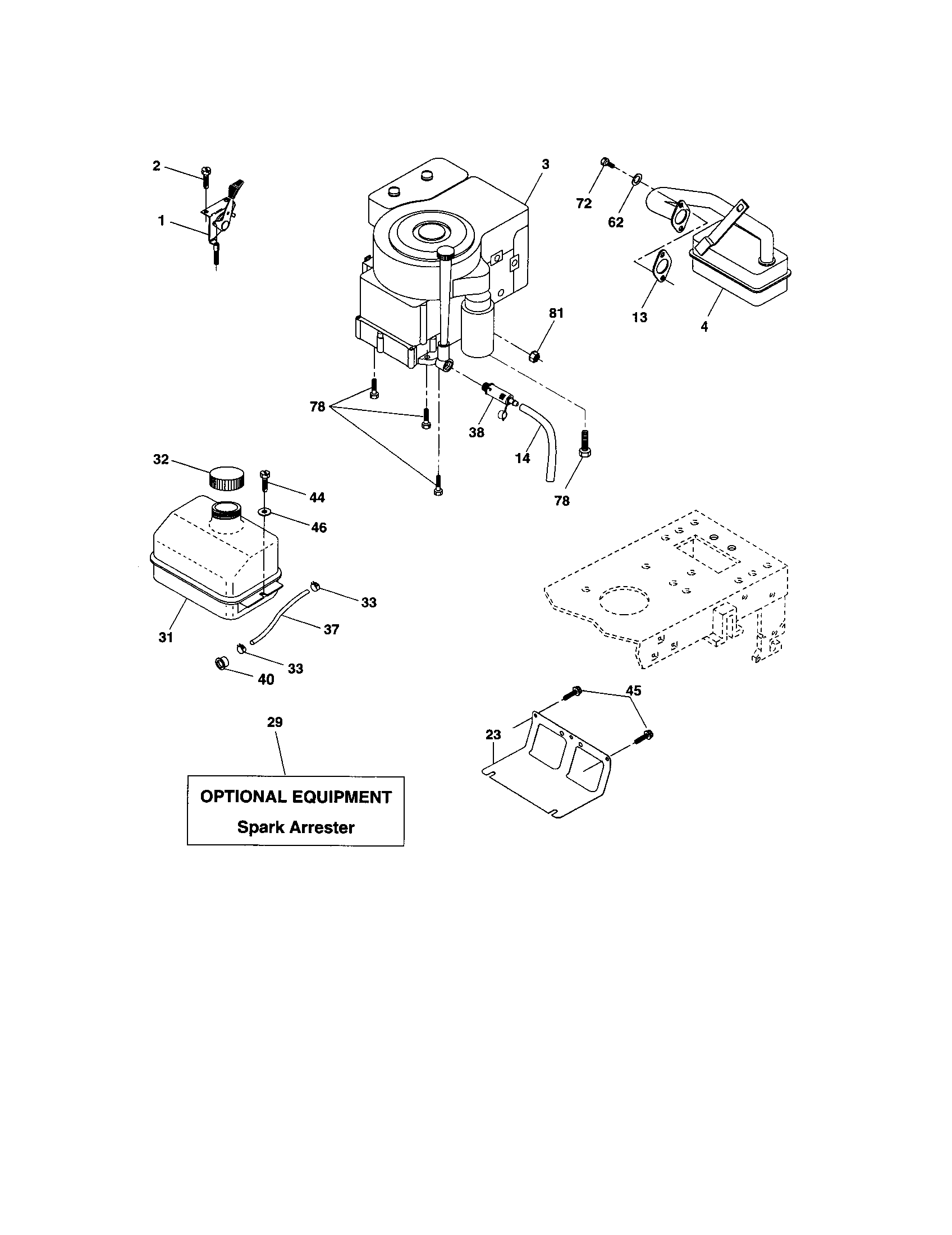 2
1
3
72
62
13
4
81
78
38
14
78
32
44
46
33
37
31
33
40
45
23
29
OPTIONAL EQUIPMENT
Spark Arrester