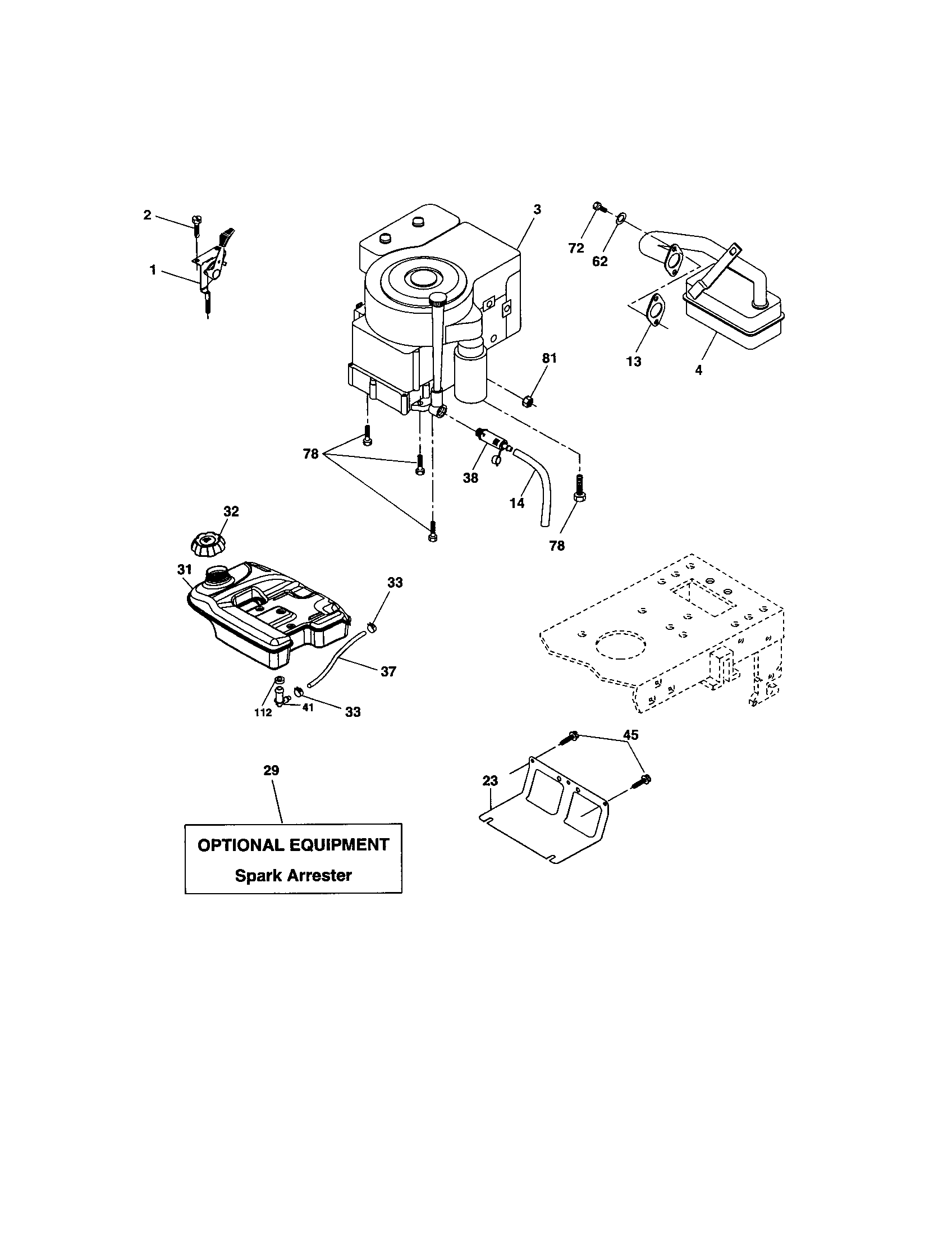 2
1
3
72
62
13
4
81
78
38
14
78
32
31
33
37
112
41
33
45
23
29
OPTIONAL EQUIPMENT
Spark Arrester