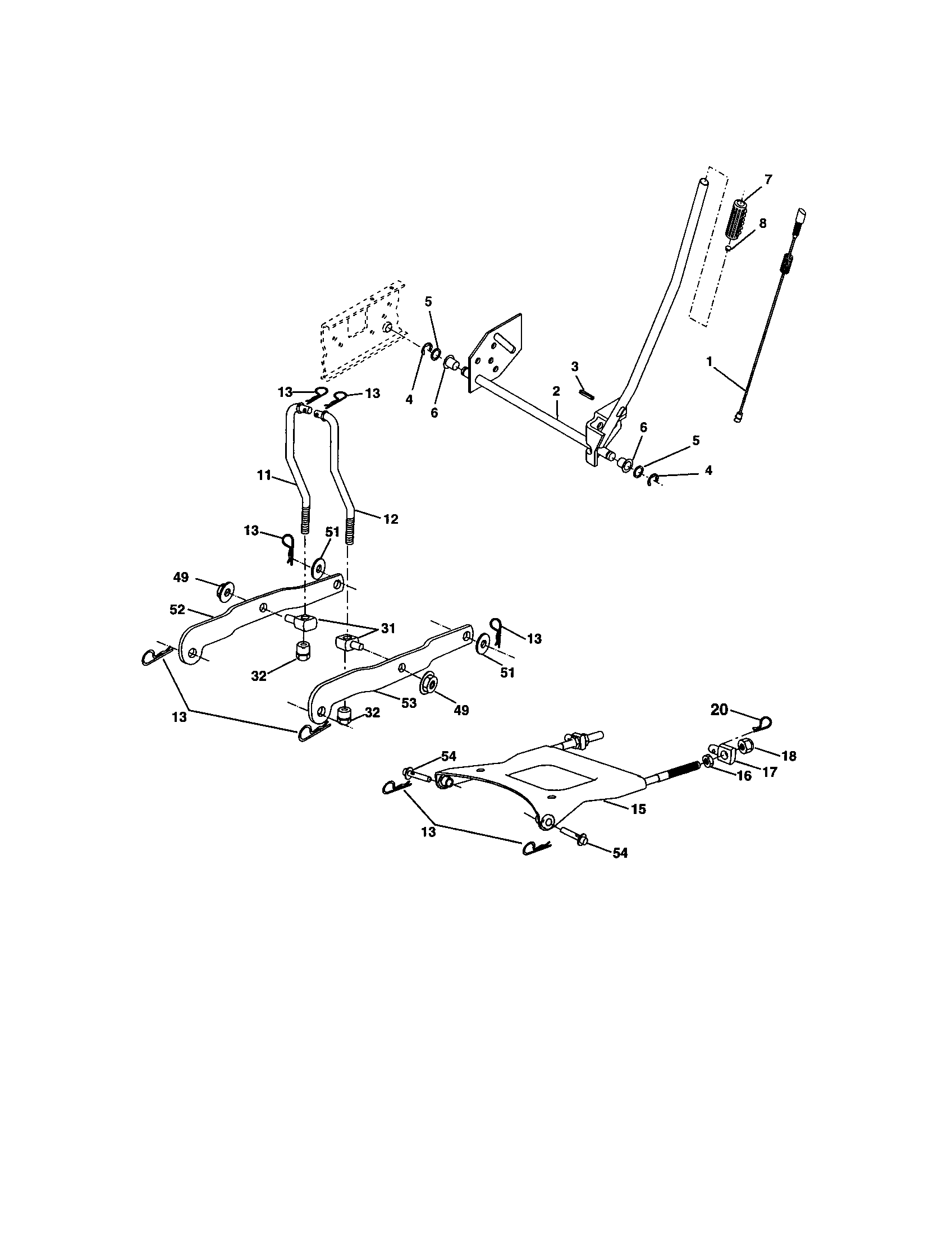 7
8
5
3
1
13
13
4
6
2
6
5
4
11
12
13
51
49
52
31
13
32
51
53
49
13
32
20
54
18
17
16
15
13
54