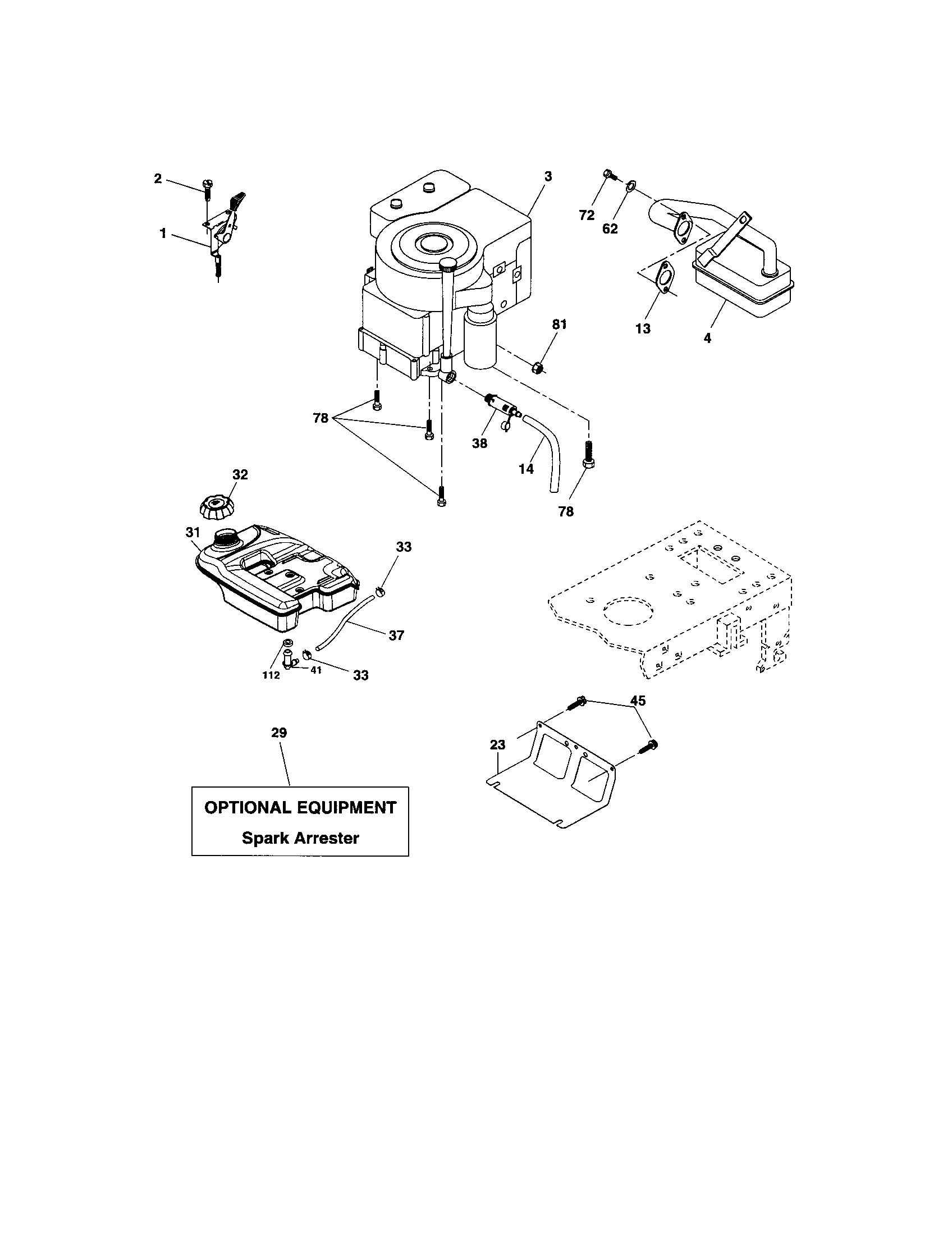 2
1
3
72
62
13
4
81
78
38
14
78
32
31
33
37
112
41
33
45
23
29
OPTIONAL EQUIPMENT
Spark Arrester