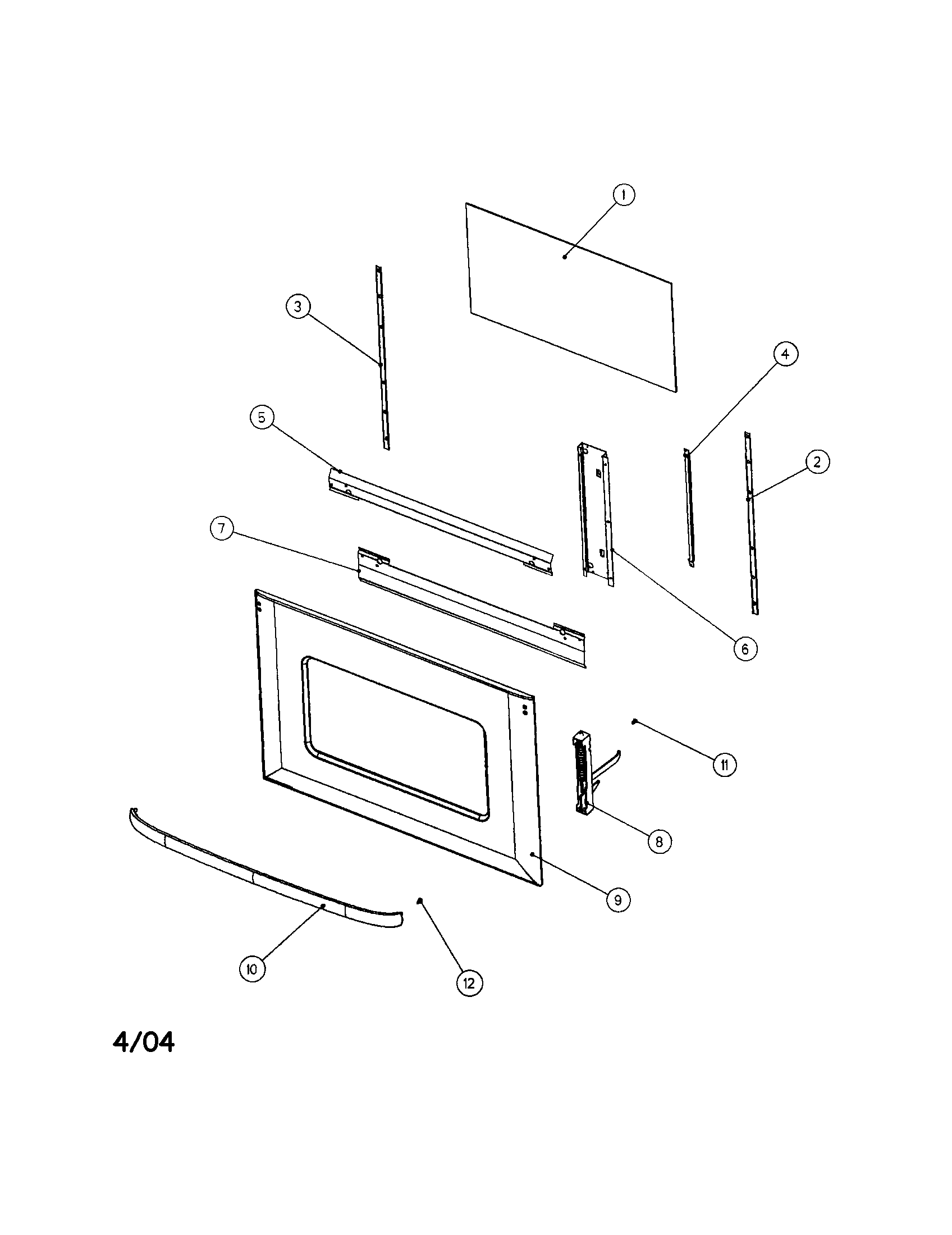 1
3
4
5
2
7
6
11
8
9
10
12
4/04