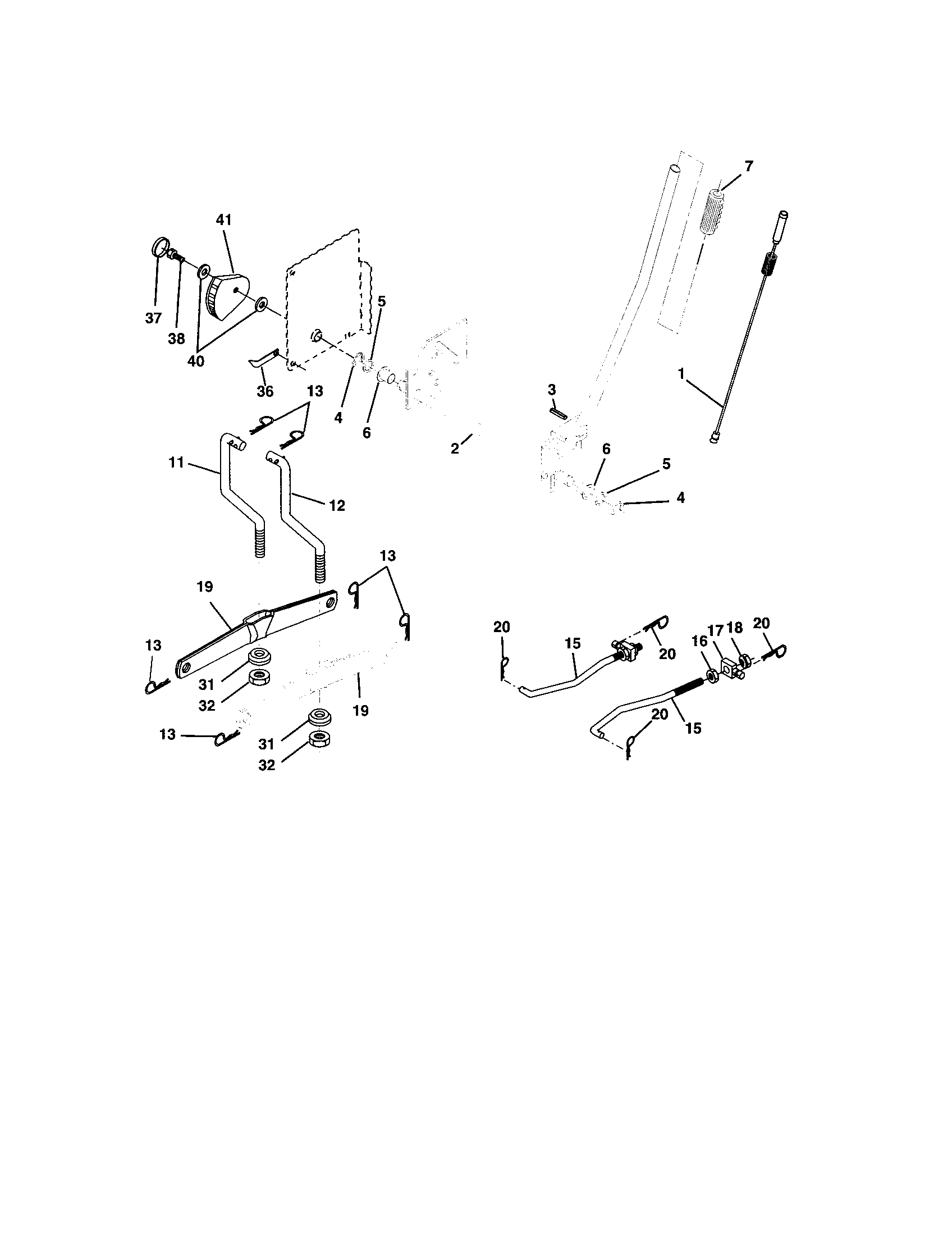 7
41
37
38
40
5
36
13
4
6
2
3
1
11
12
6
5
4
13
19
13
31
32
19
13
31
32
20
15
20
16
17
18
20
20
15