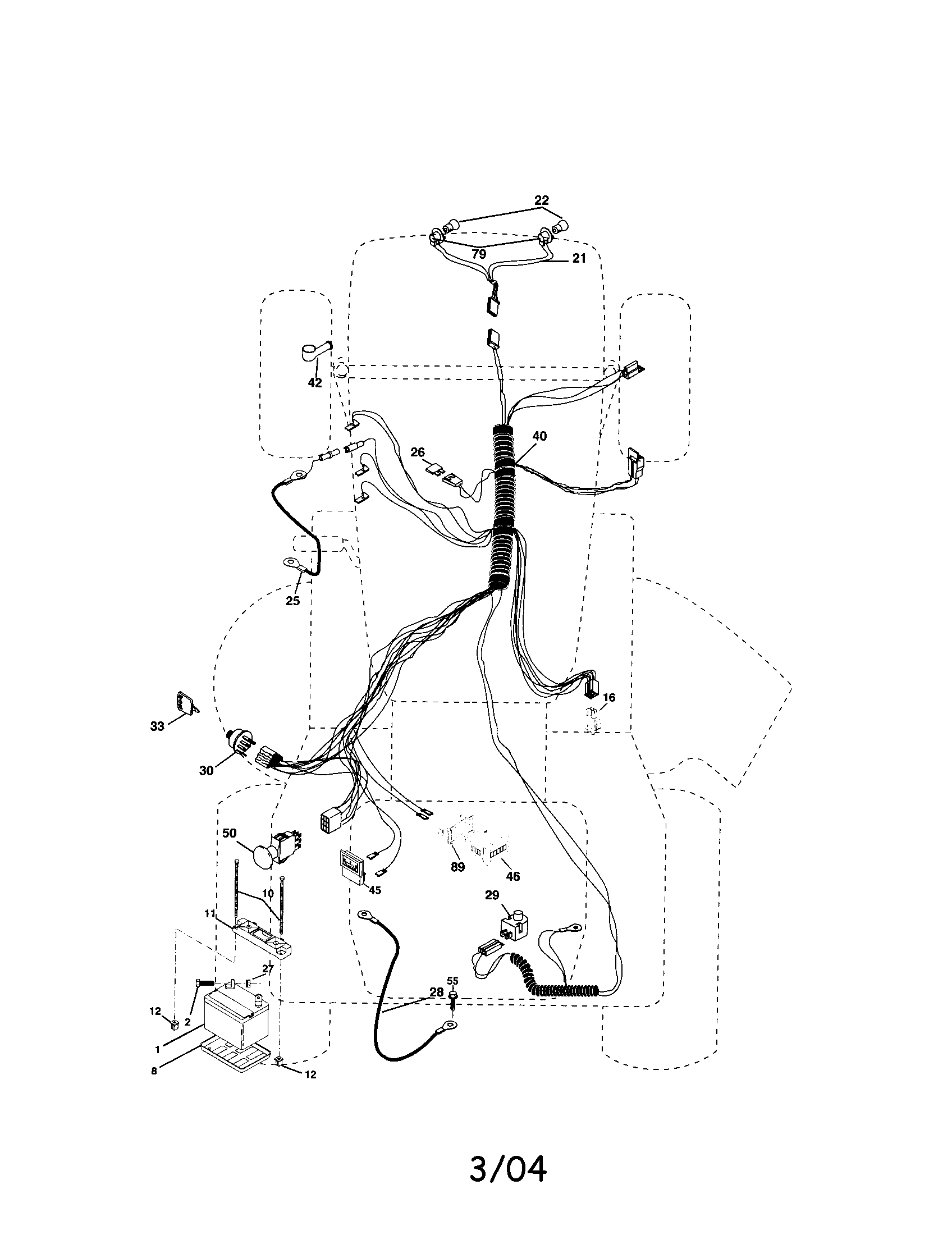 22
79
21
42
40
26
25
16
33
30
50
89
46
45
10
29
11
27
55
28
12
2
1
8
12

3/04