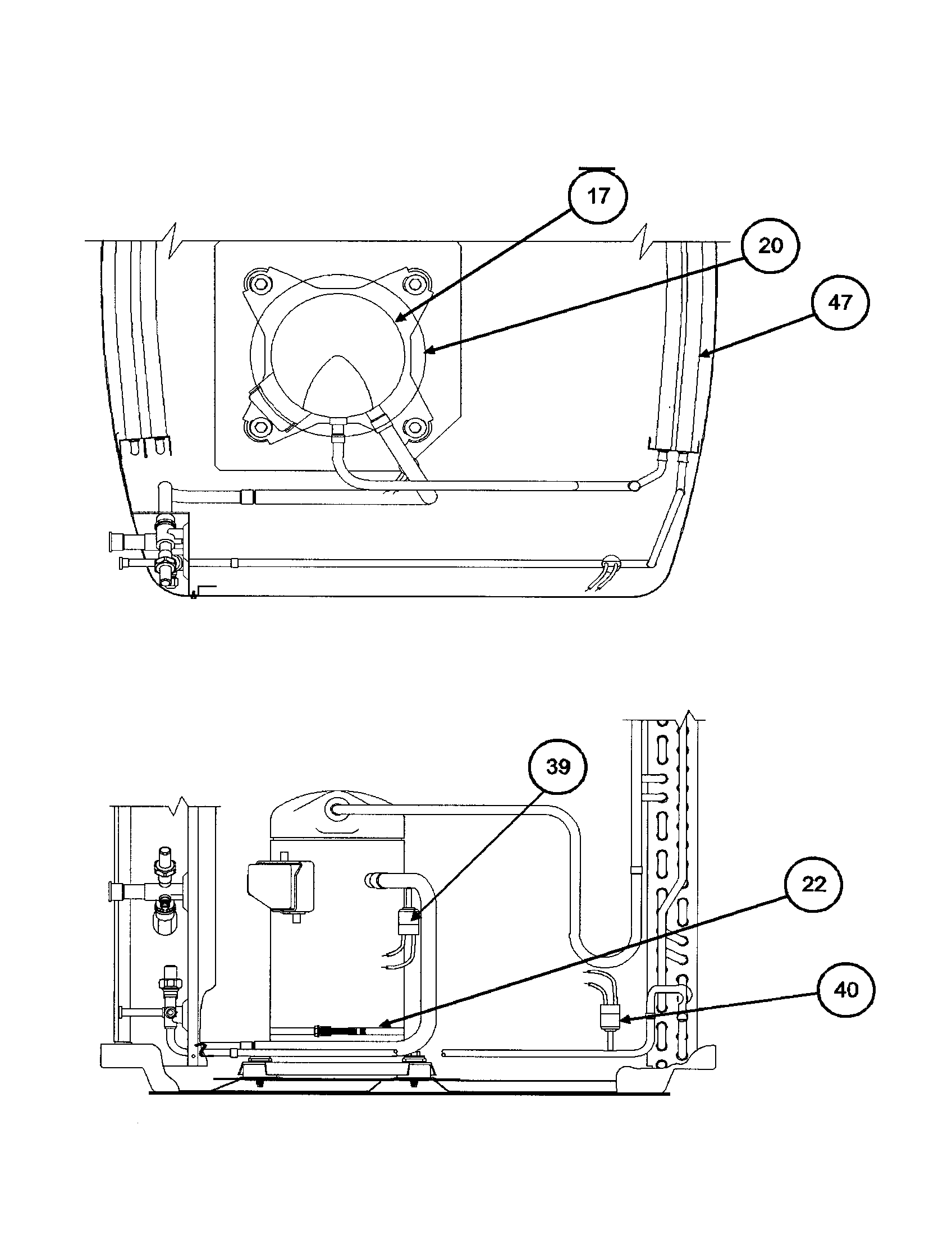 17

20

47

39

22

40