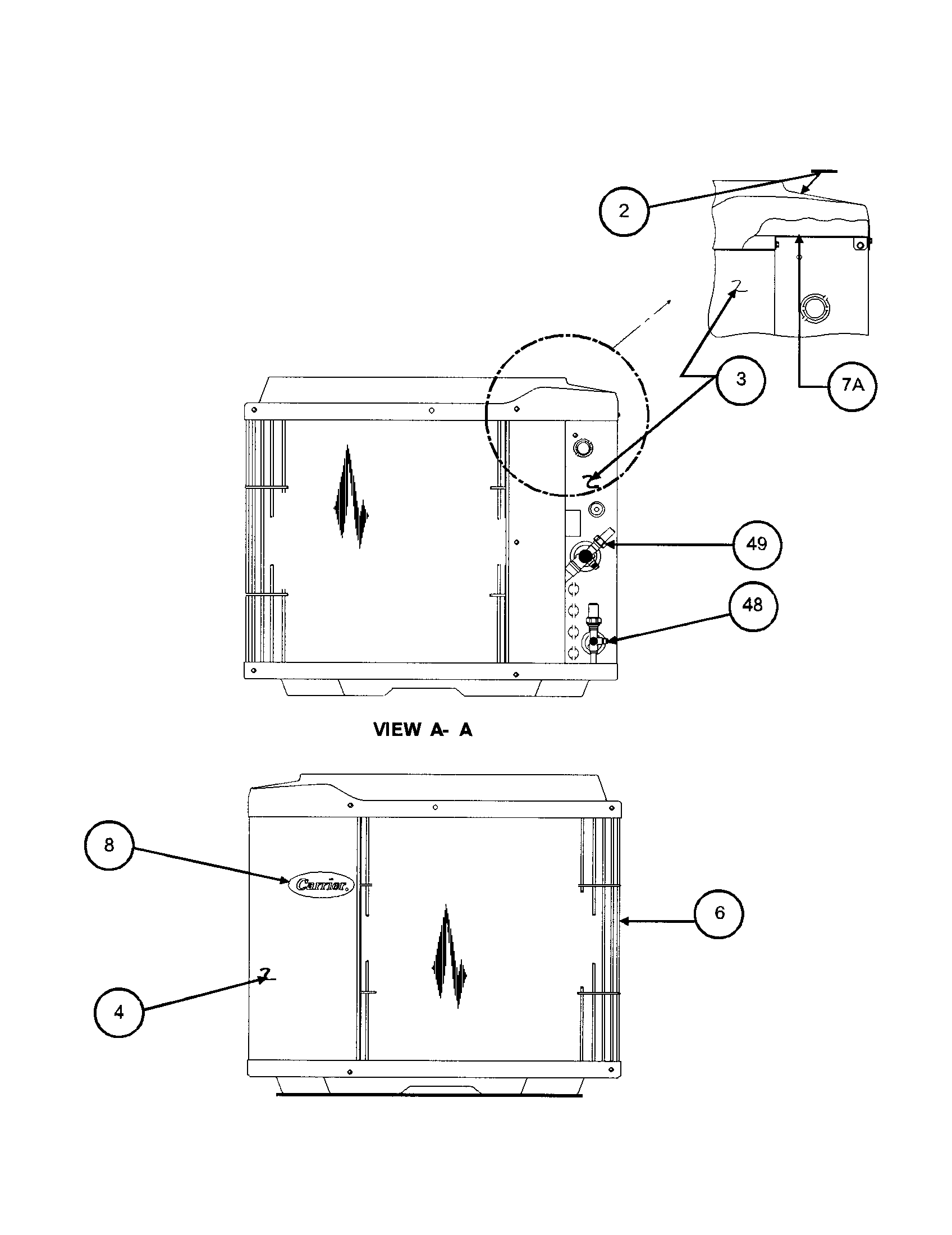 2

3

7A

49

48

VIEW A- A

8

Carrier

6

4