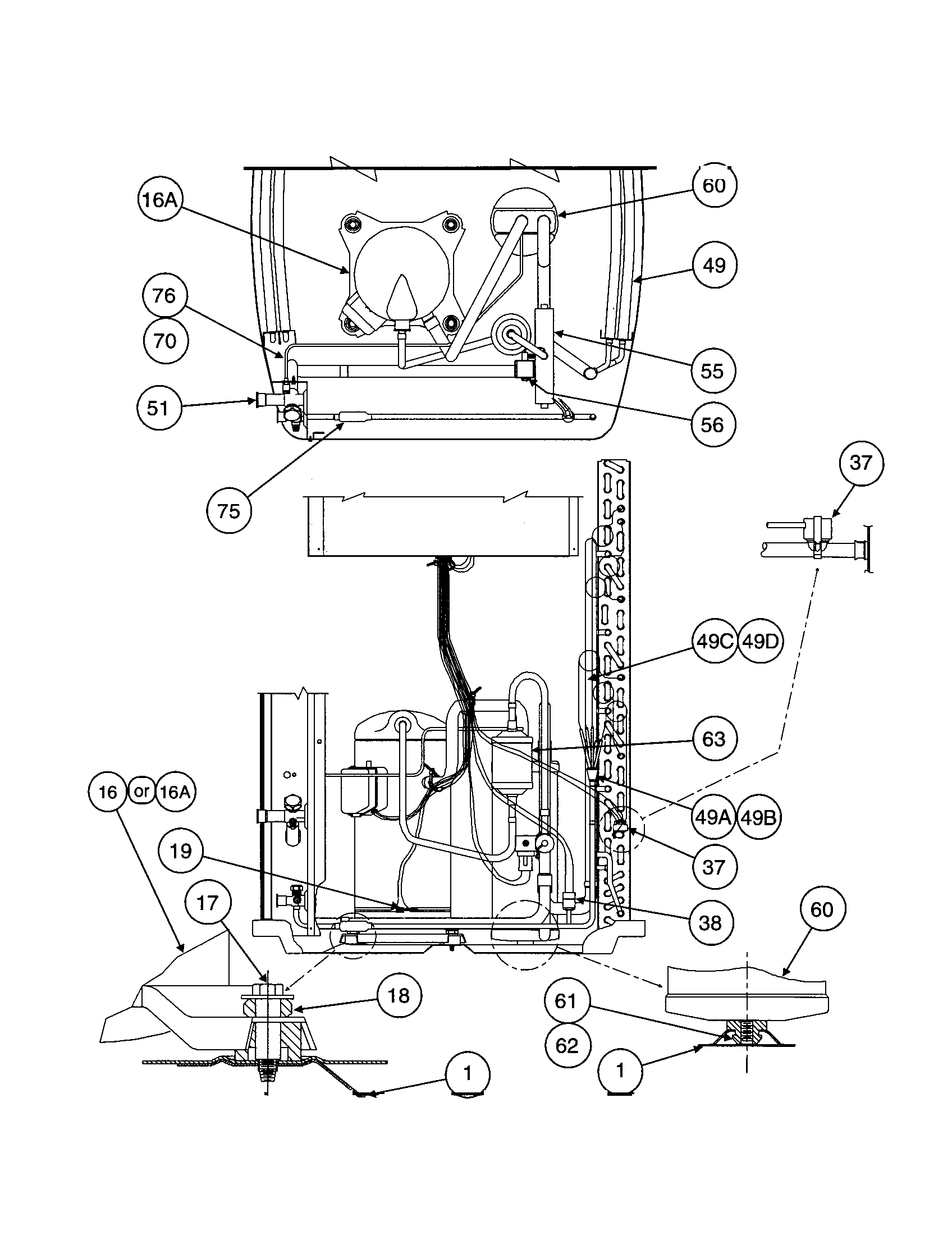 16A
60
49
76
70
55
51
56
75
37
49C 49D
63
16 or 16A
49A 49B
19
37
17
38
60
18
61
62
1
1