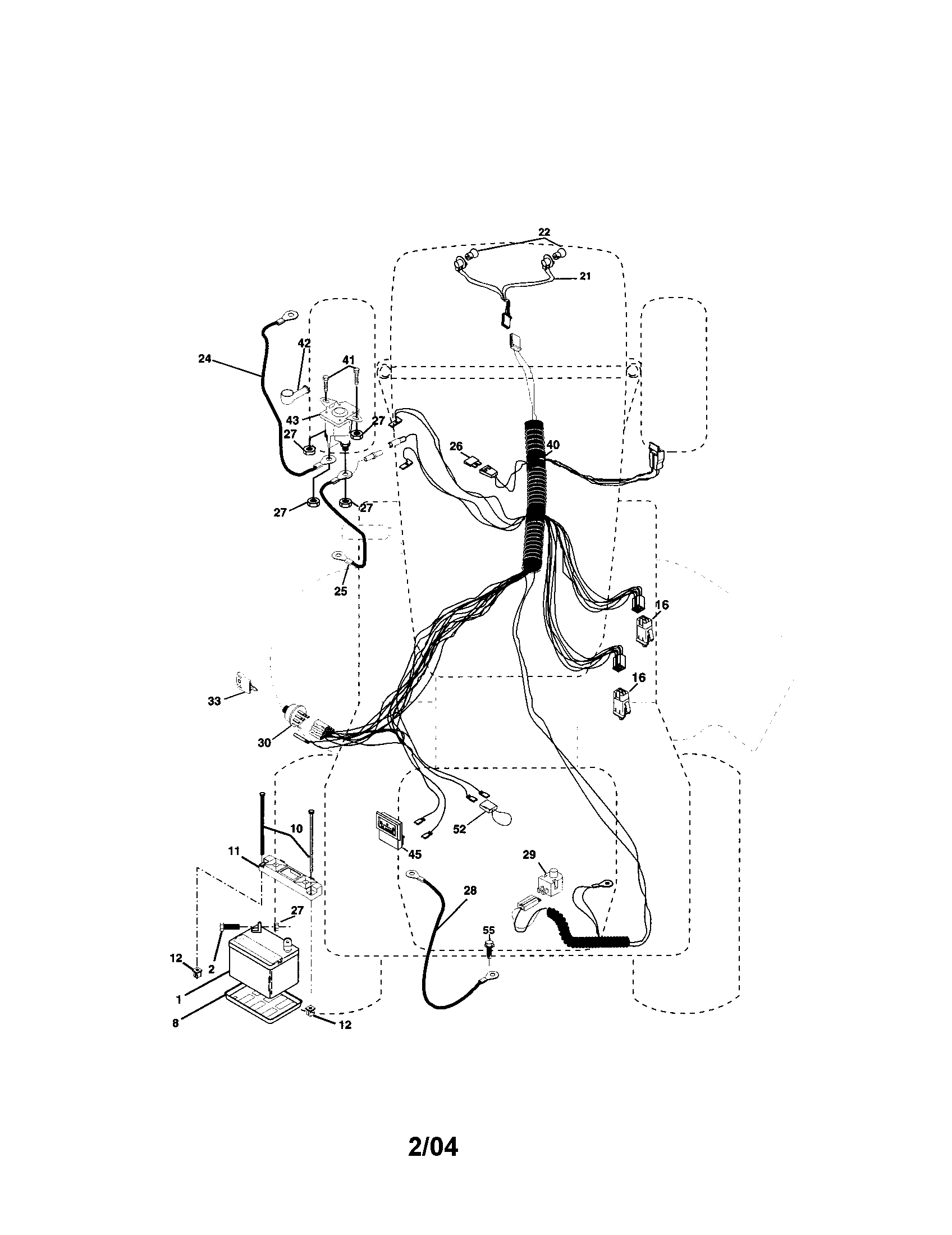 22
21
42
41
24
43
27
27
26
40
27
27
25
16
16
33
30
10
11
52
45
29
28
27
55
12
2
1
8
12

2/04