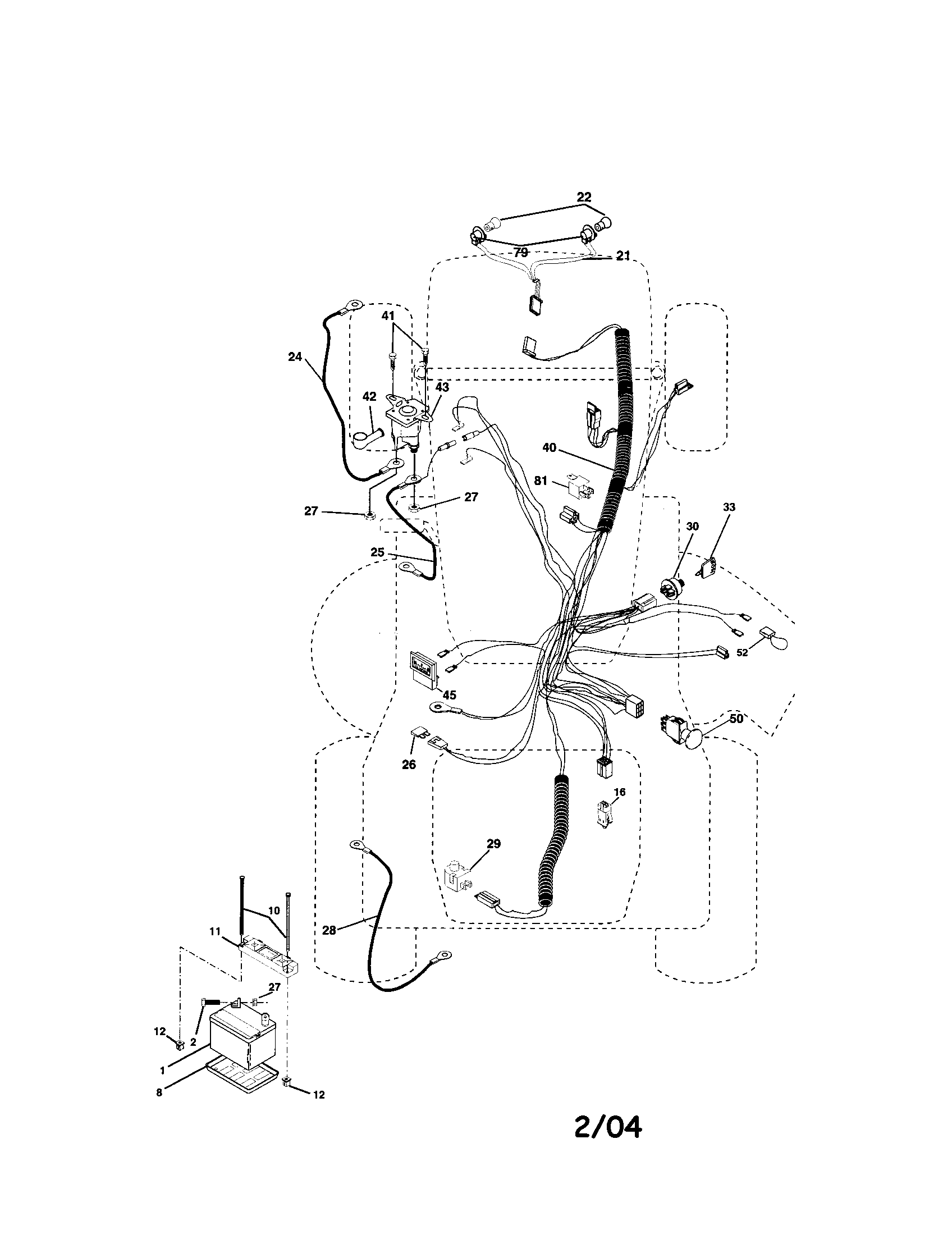 22
79
21
41
24
42
43
40
81
27
27
33
30
25
52
45
50
26
16
29
10
28
11
27
12
2
1
8
12
2/04