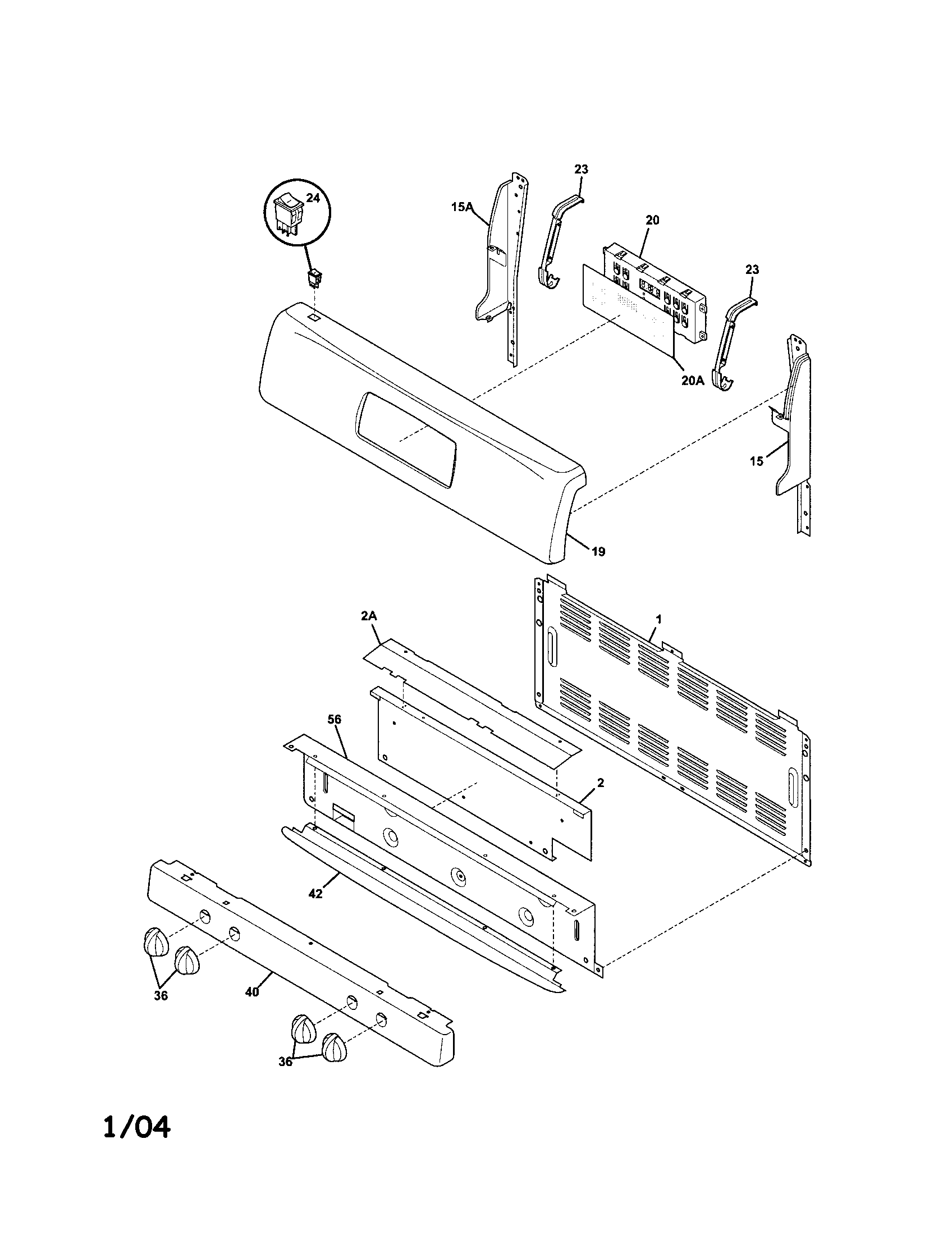 24
15A
23
20
23
20A
15
19
2A
1
56
2
42
36
40
36
1/04