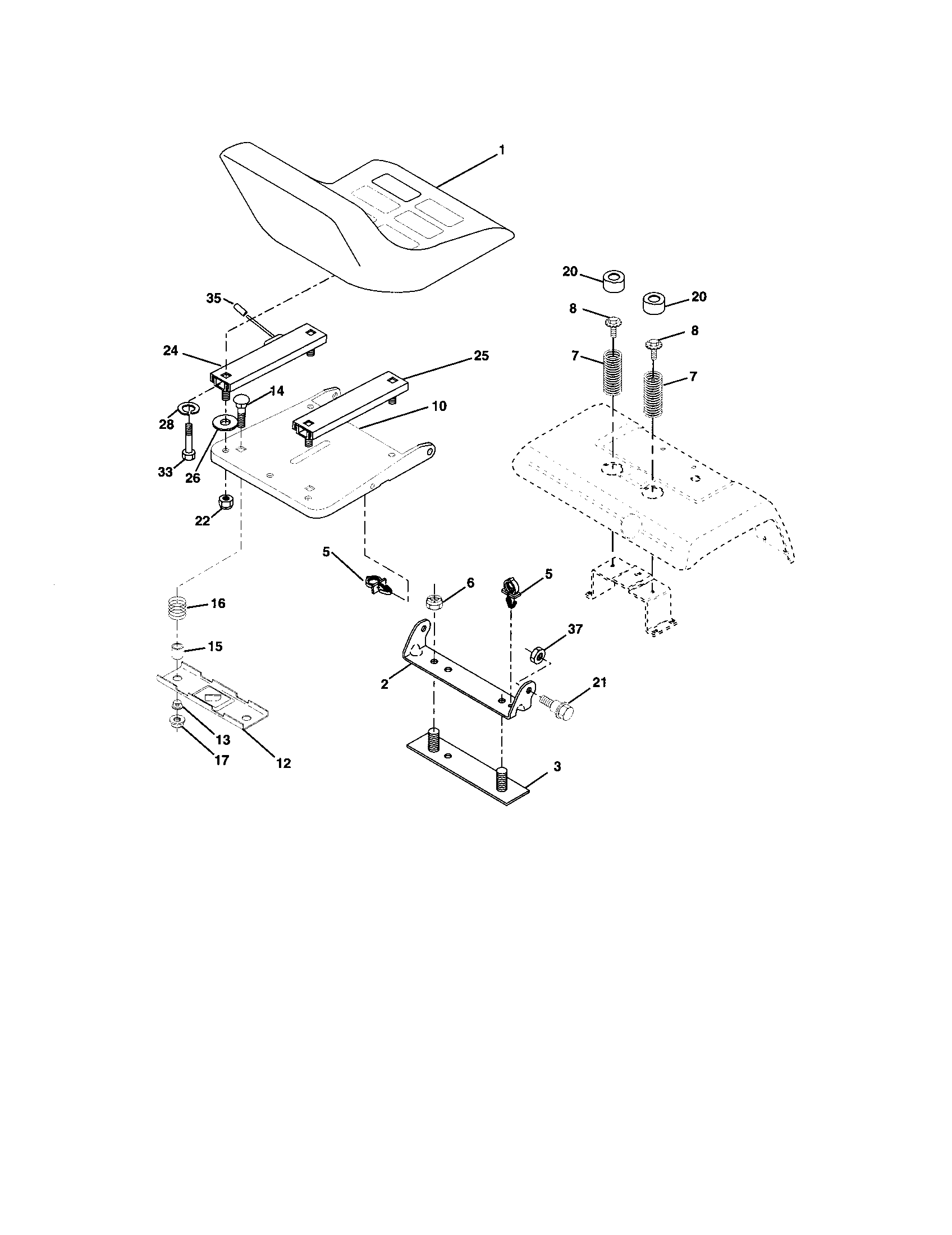 1
20
20
35
8
8
24
25
7
7
14
10
28
33
26
22
5
6
5
16
37
15
2
21
13
17
12
3