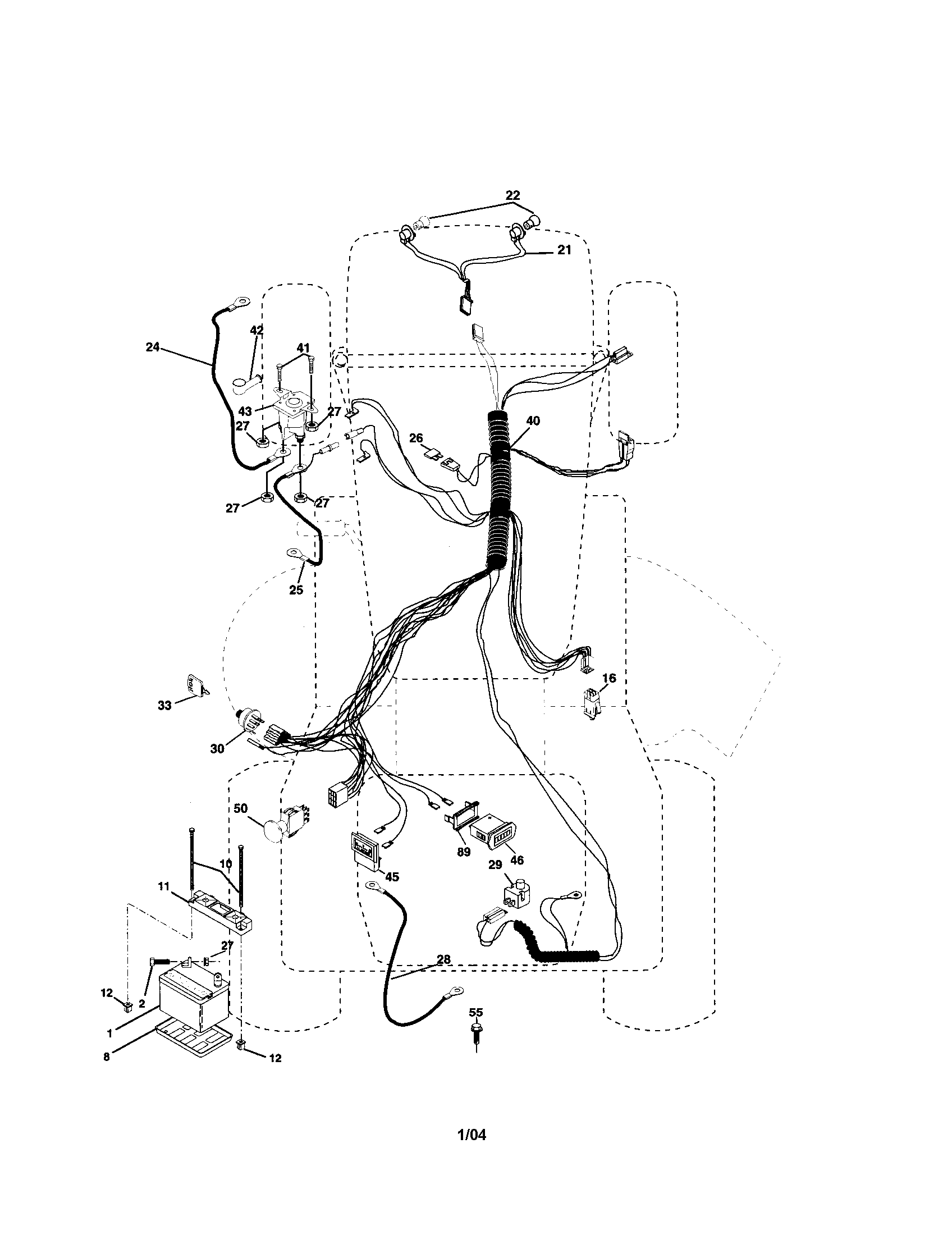 22
21
42
41
24
43
27
27
40
26
27
27
25
16
33
30
50
10
11
89
46
45
29
27
28
12
2
1
8
12
55
1/04