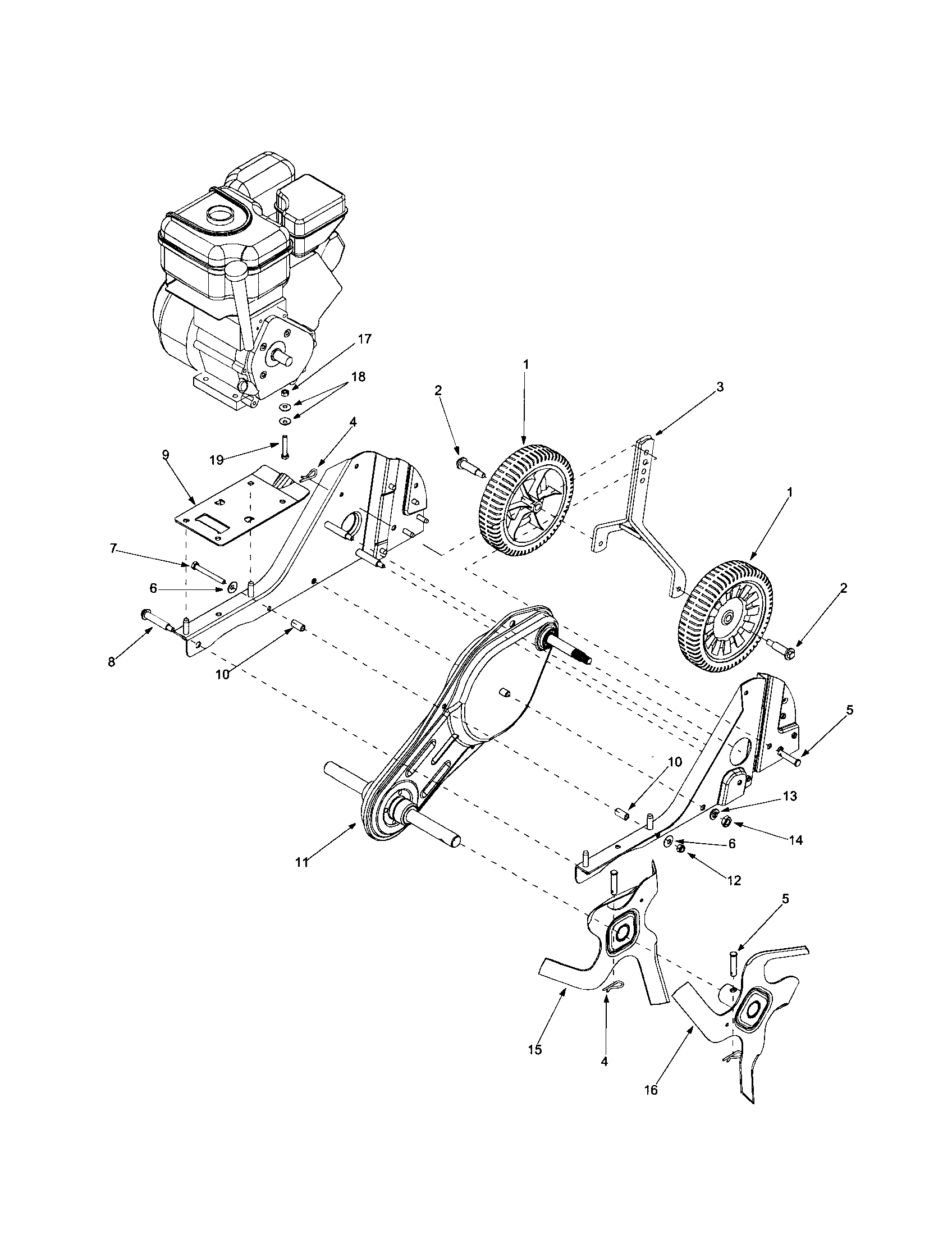 17
18
1
2
3
4
19
9
1
7
6
2
8
10
5
10
13
14
6
11
12
5
15
4
16