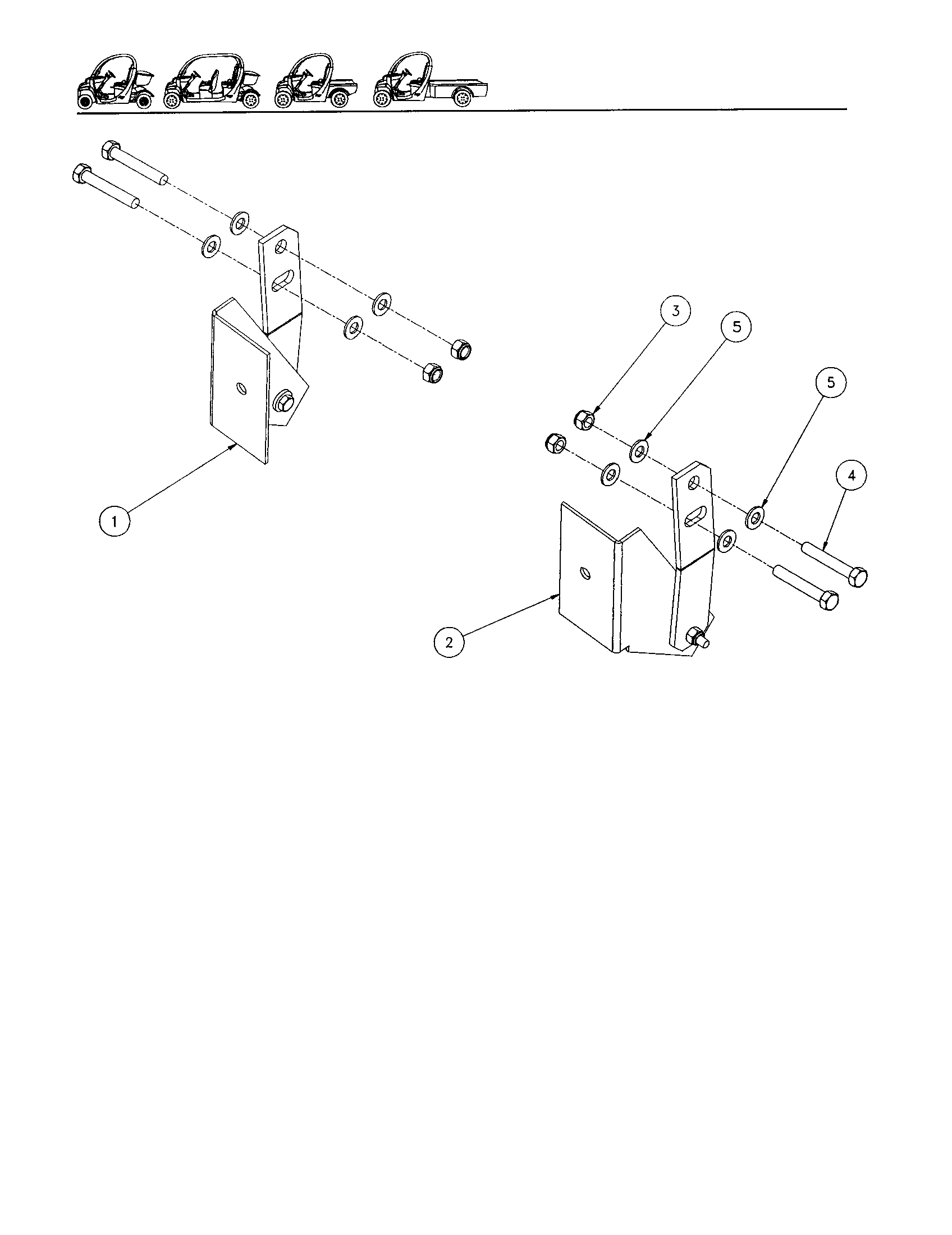 3
5
5
4
1
2