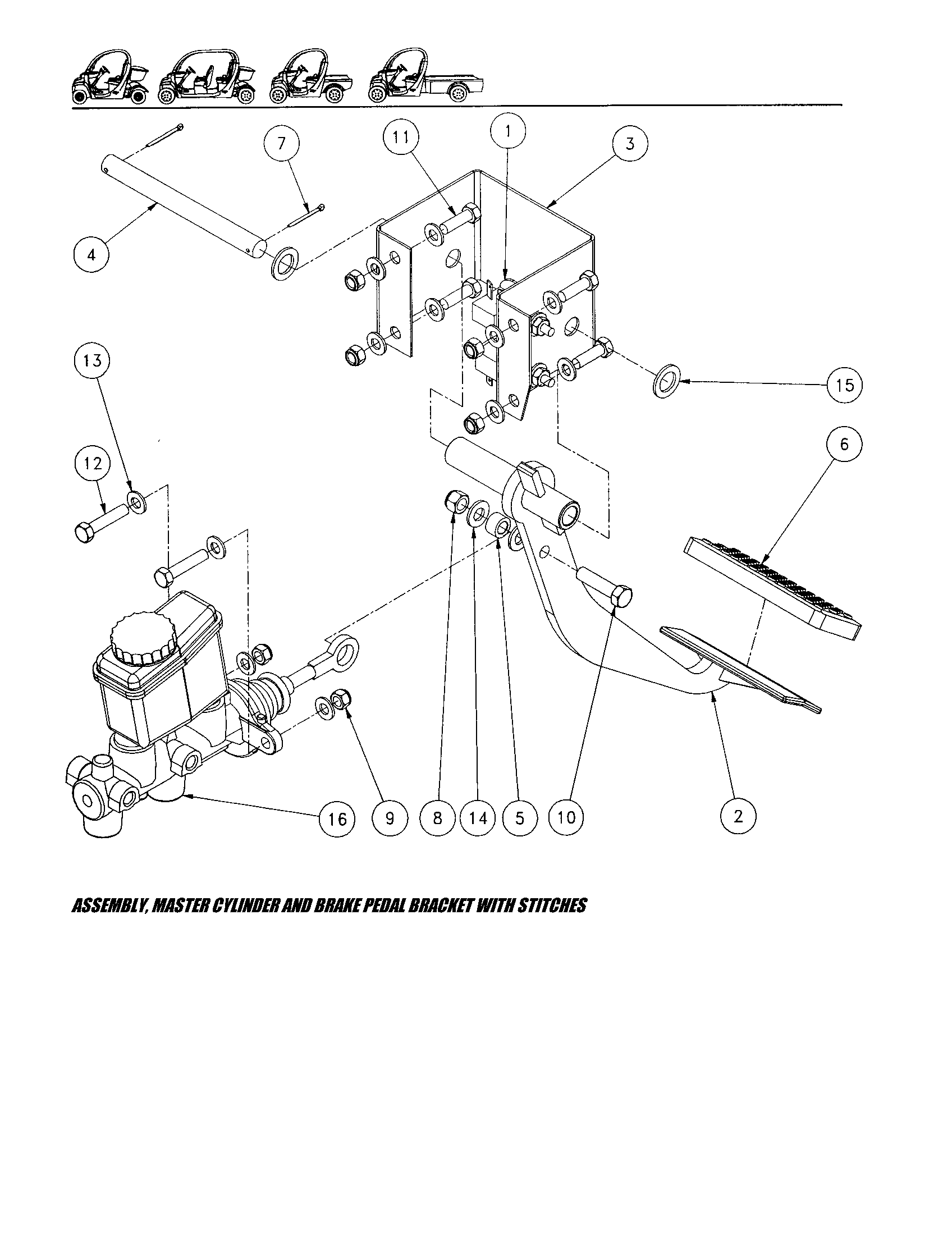 7
11
1
3
4
13
15
12
6
16
9
8
14
5
10
2

ASSEMBLY, MASTER CYLINDER AND BRAKE PEDAL BRACKET WITH STITCHES