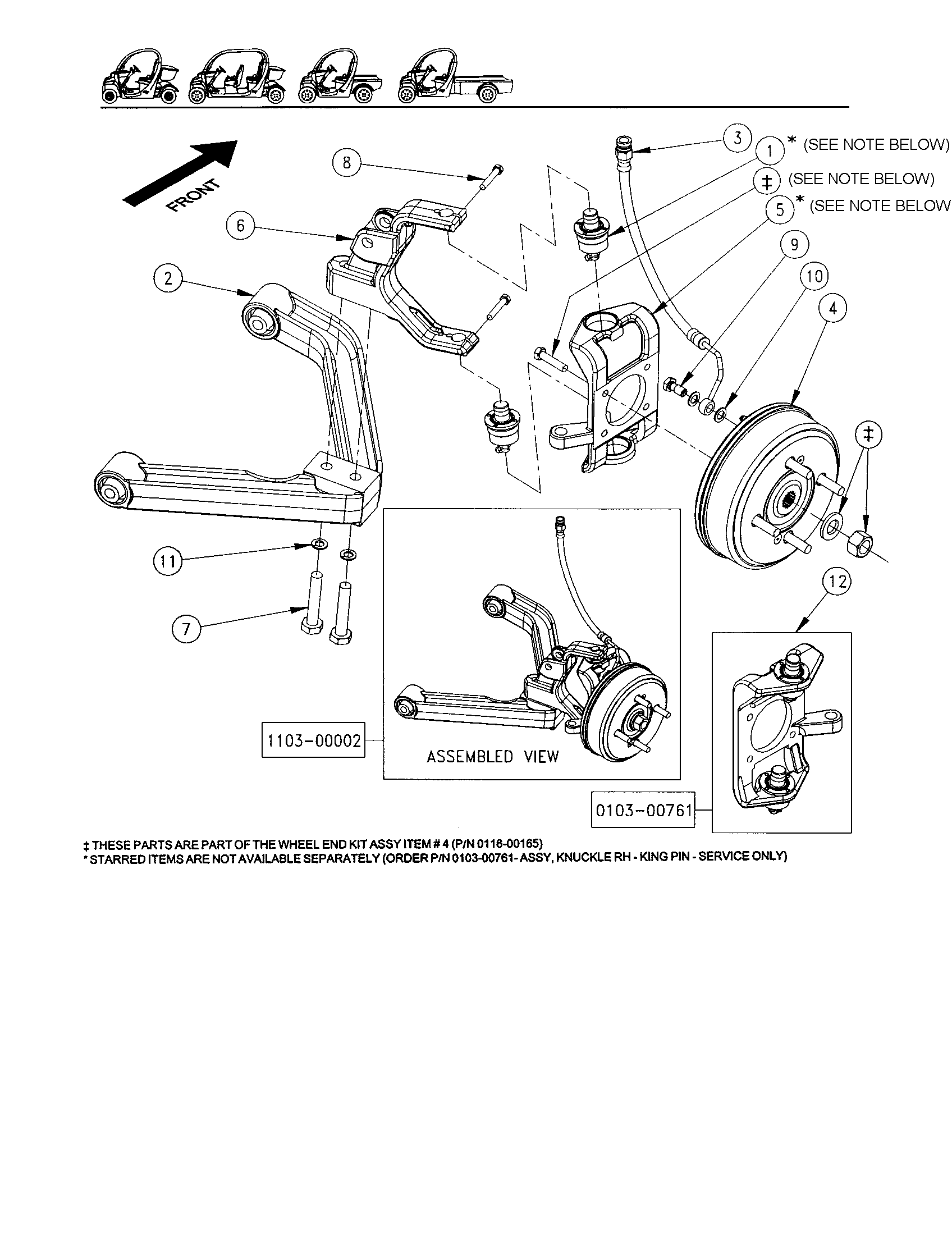 FRONT

8

6

2

3

1 * (SEE NOTE BELOW)

‡ (SEE NOTE BELOW)

5 * (SEE NOTE BELOW

9

10

4

‡

11

7

12

1103-00002

ASSEMBLED VIEW

0103-00761

‡ THESE PARTS ARE PART OF THE WHEEL END KIT ASSY ITEM # 4 (P/N 0116-00165)
* STARRED ITEMS ARE NOT AVAILABLE SEPARATELY (ORDER P/N 0103-00761- ASSY, KNUCKLE RH - KING PIN - SERVICE ONLY)